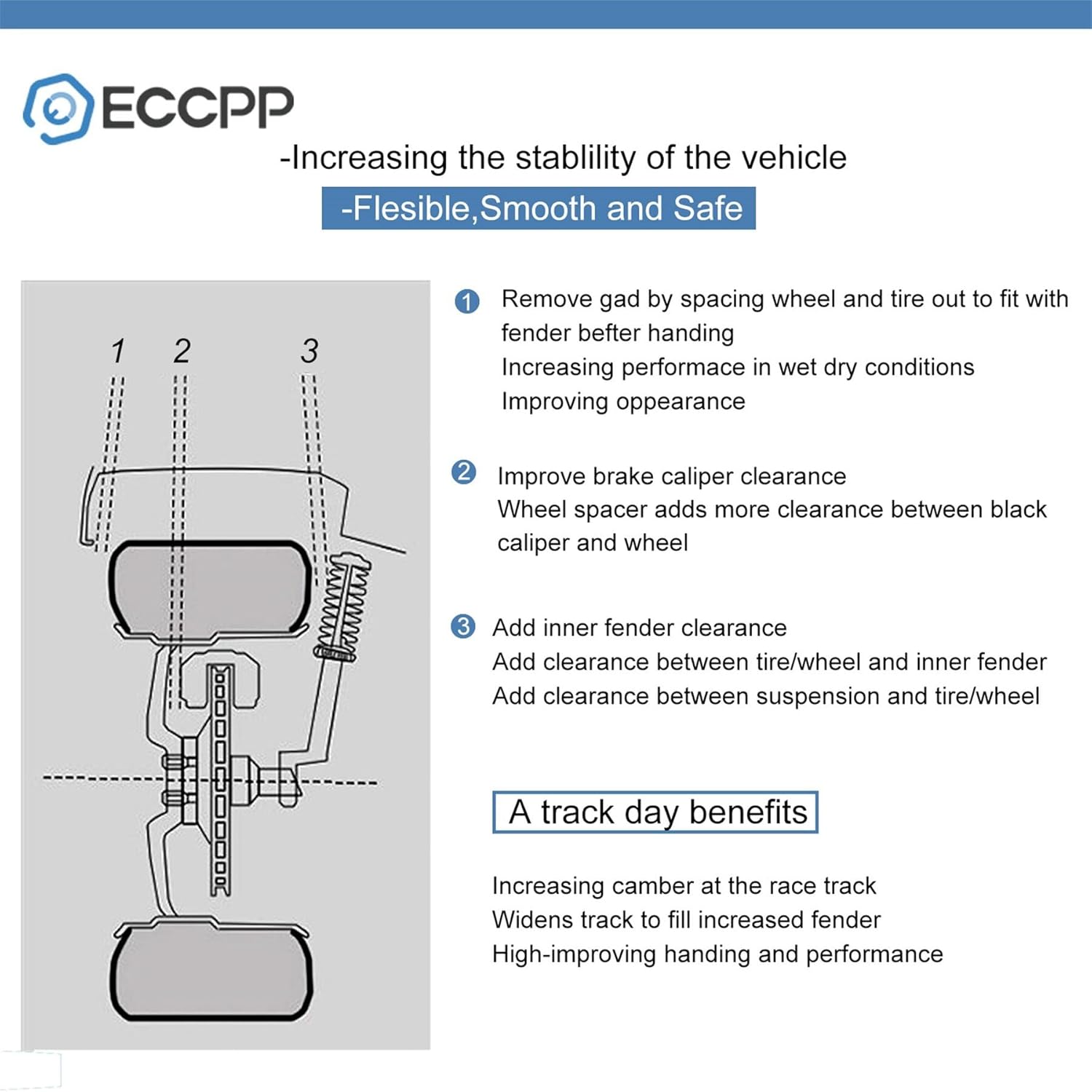 ECCPP

-Increasing the stablility of the vehicle

-Flesible,Smooth and Safe

1 2 3

1 Remove gad by spacing wheel and tire out to fit with fender befter handing
Increasing performace in wet dry conditions
Improving oppearance

2 Improve brake caliper clearance
Wheel spacer adds more clearance between black caliper and wheel

3 Add inner fender clearance
Add clearance between tire/wheel and inner fender
Add clearance between suspension and tire/wheel

A track day benefits

Increasing camber at the race track
Widens track to fill increased fender
High-improving handing and performance