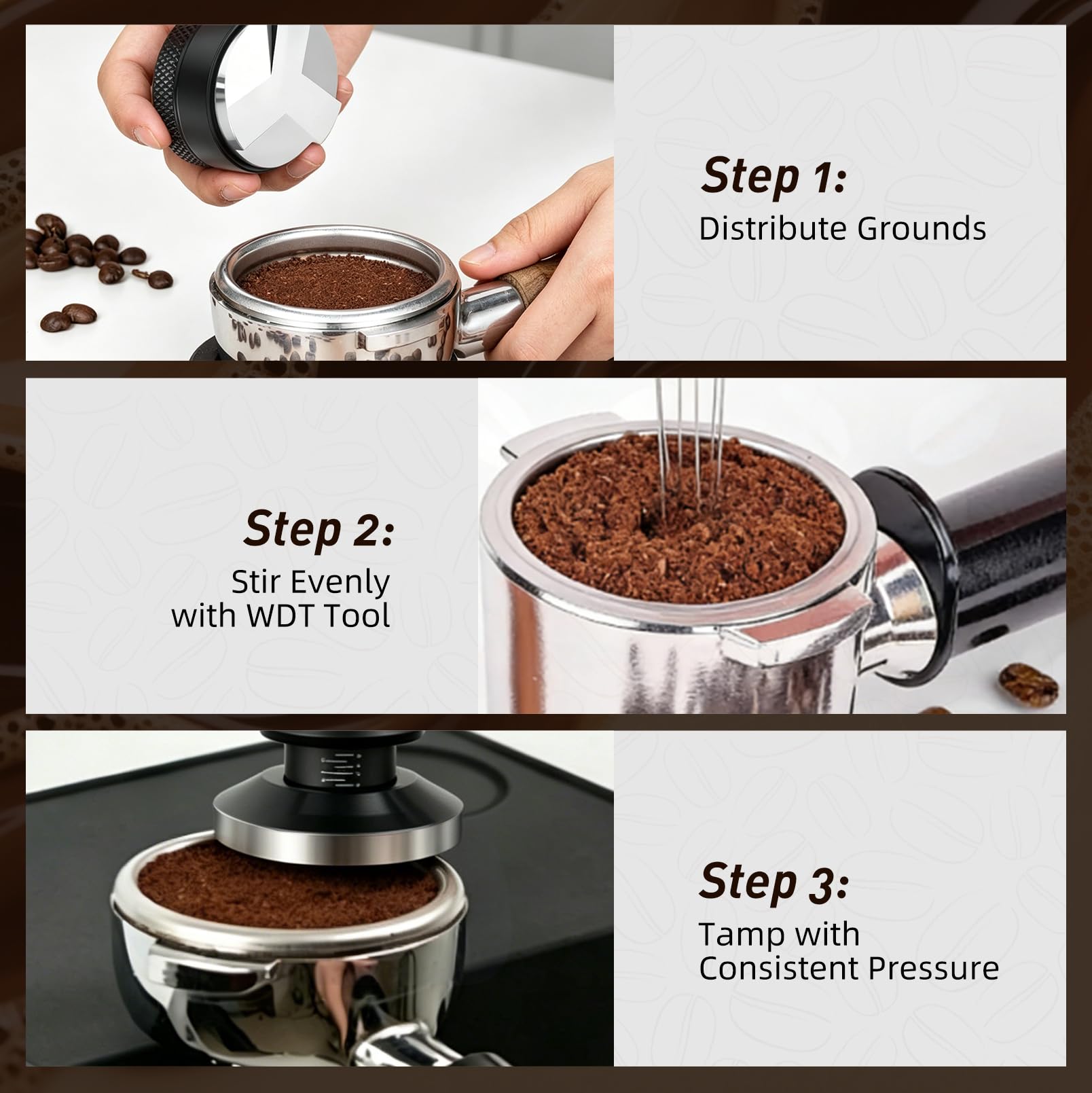 Step 1:
Distribute Grounds

Step 2:
Stir Evenly
with WDT Tool

Step 3:
Tamp with
Consistent Pressure