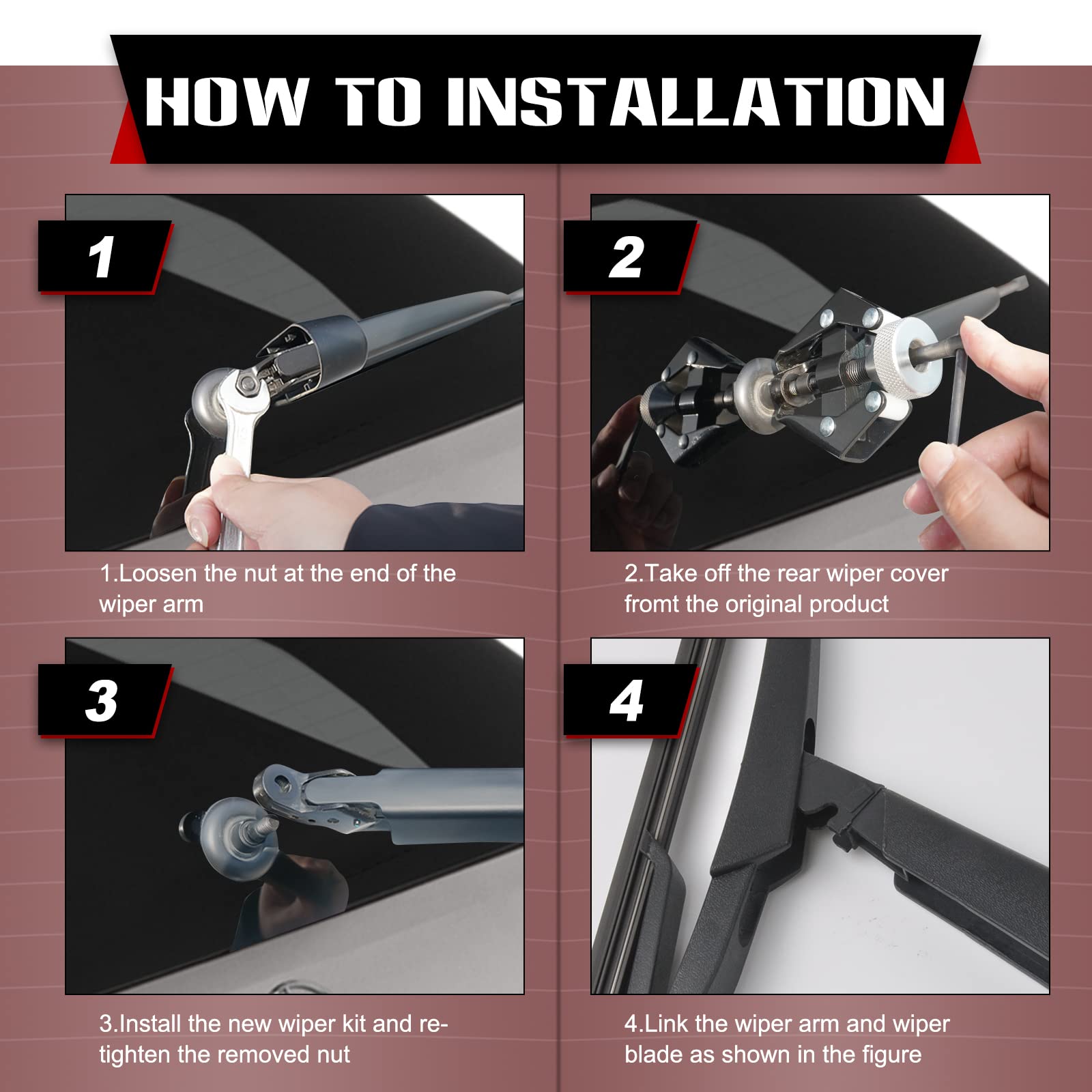 HOW TO INSTALLATION

1

1.Loosen the nut at the end of the wiper arm

2

2.Take off the rear wiper cover fromt the original product

3

3.Install the new wiper kit and retighten the removed nut

4

4.Link the wiper arm and wiper blade as shown in the figure