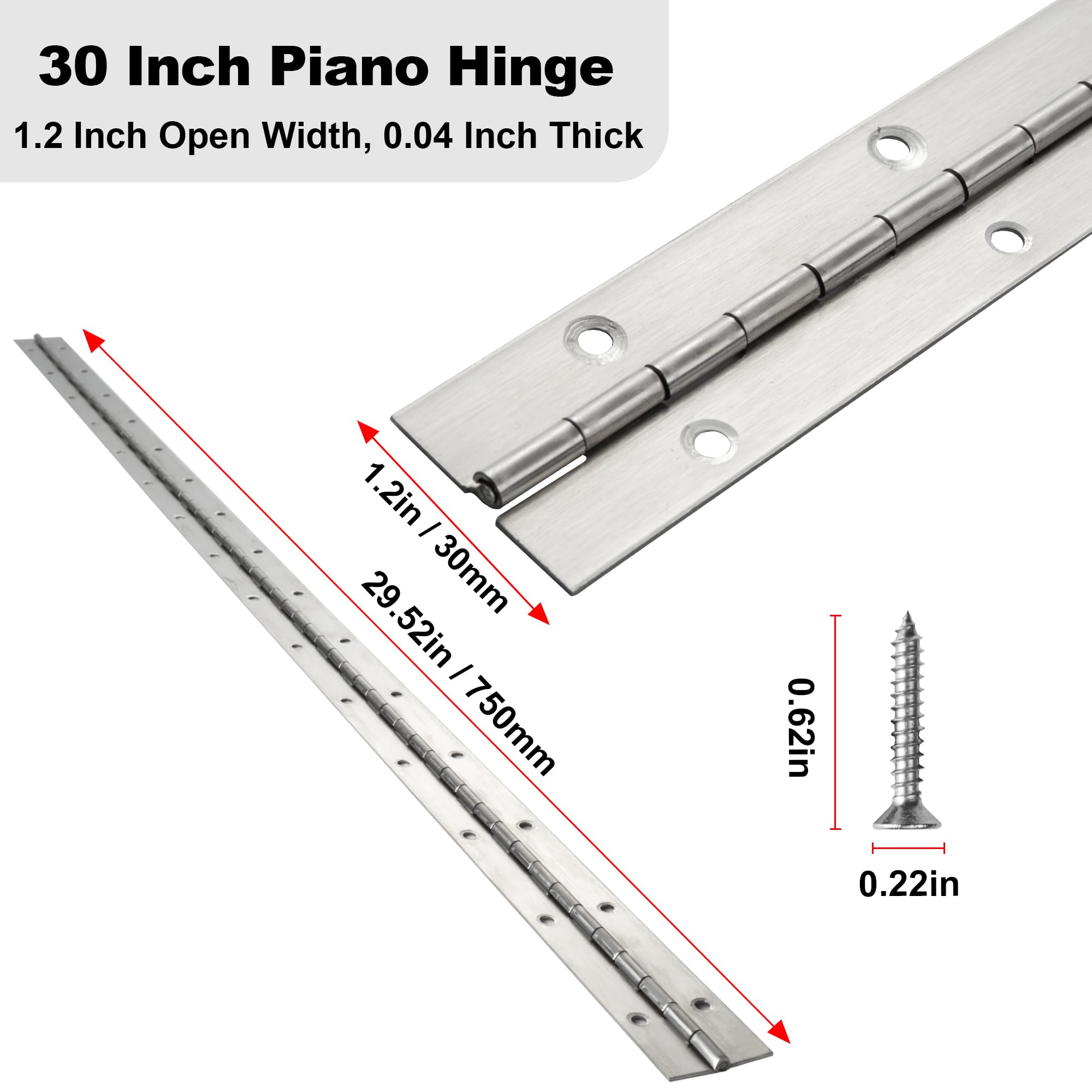 30 Inch Piano Hinge

1.2 Inch Open Width, 0.04 Inch Thick

1.2in / 30mm

29.52in / 750mm

0.62in

0.22in