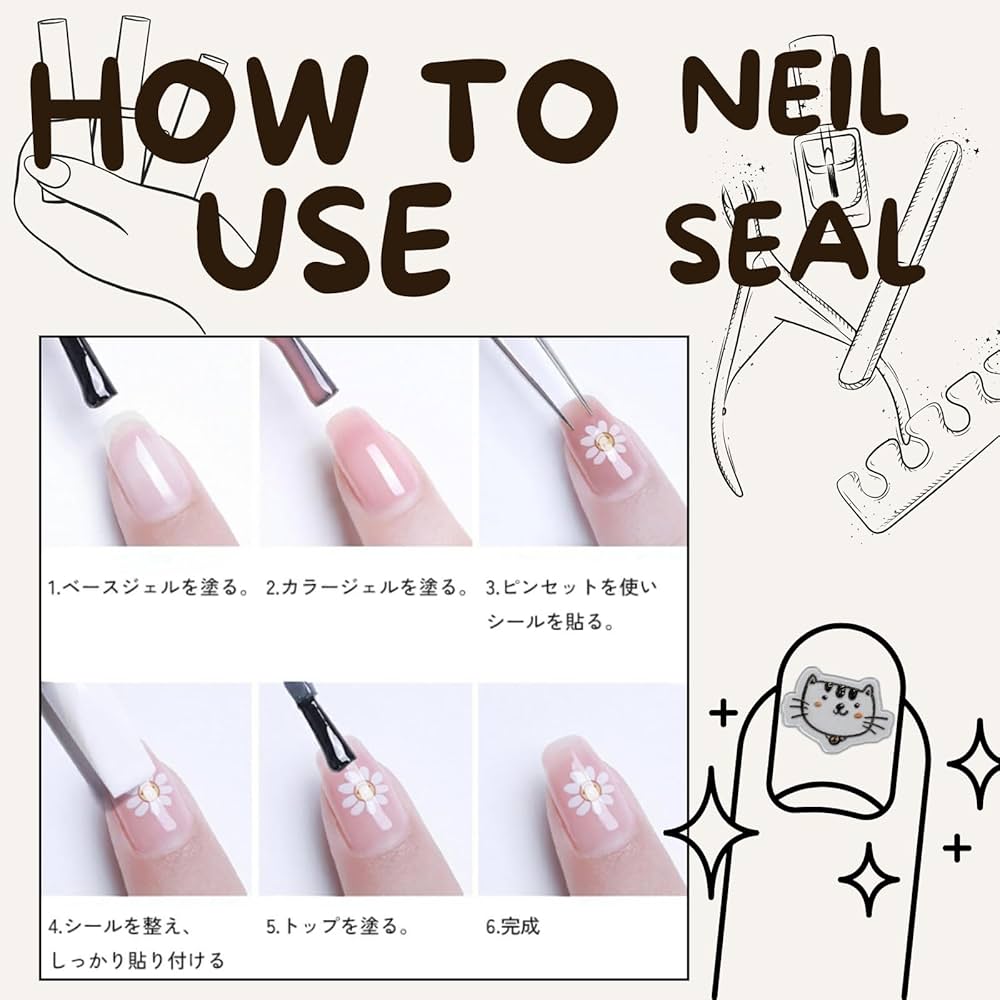 HOW TO USE

NEIL SEAL

1.ベースジェルを塗る。

2.カラージェルを塗る。

3.ピンセットを使いシールを貼る。

4.シールを整え、しっかり貼り付ける

5.トップを塗る。

6.完成