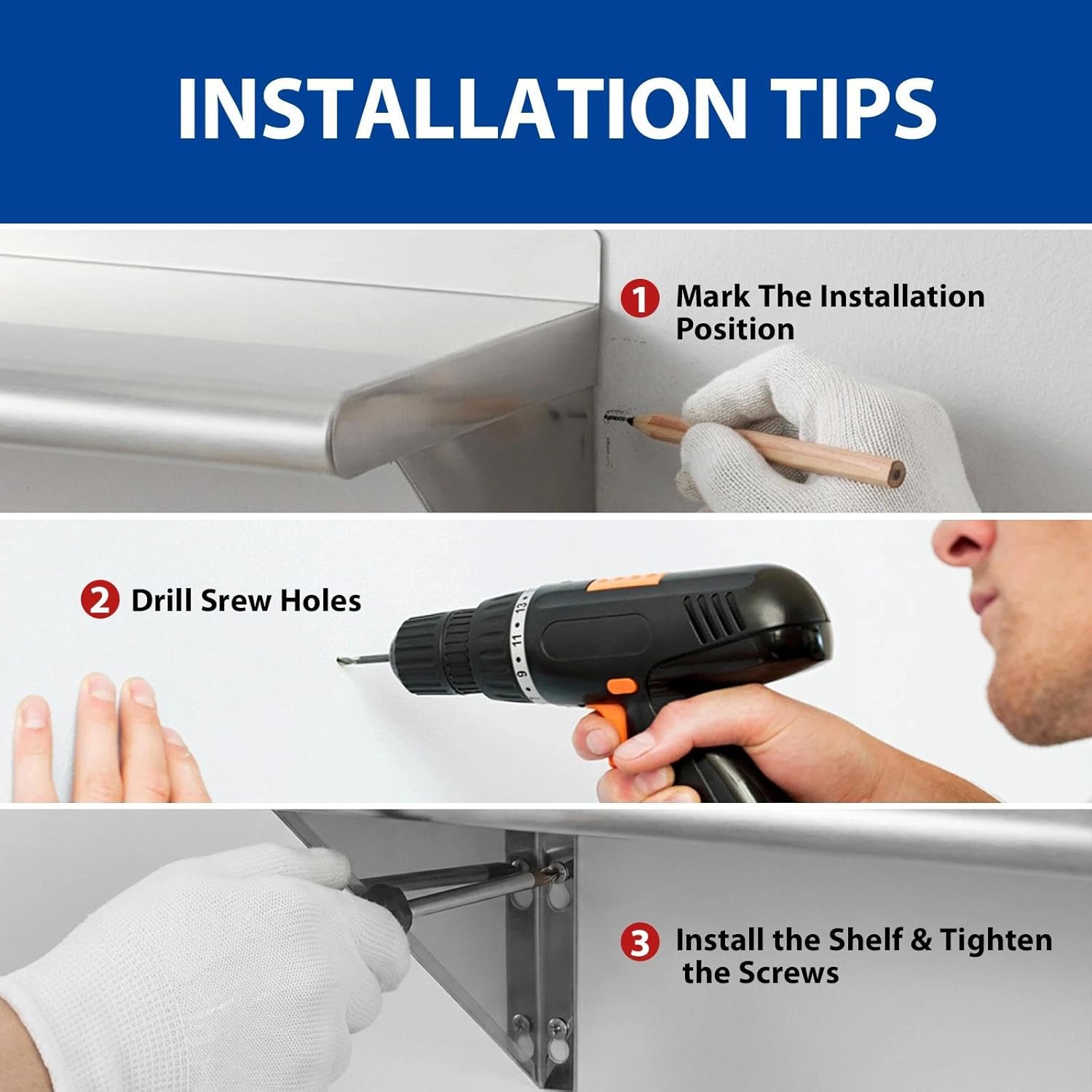 INSTALLATION TIPS

1 Mark The Installation Position

2 Drill Srew Holes

13 11 9

3 Install the Shelf & Tighten the Screws