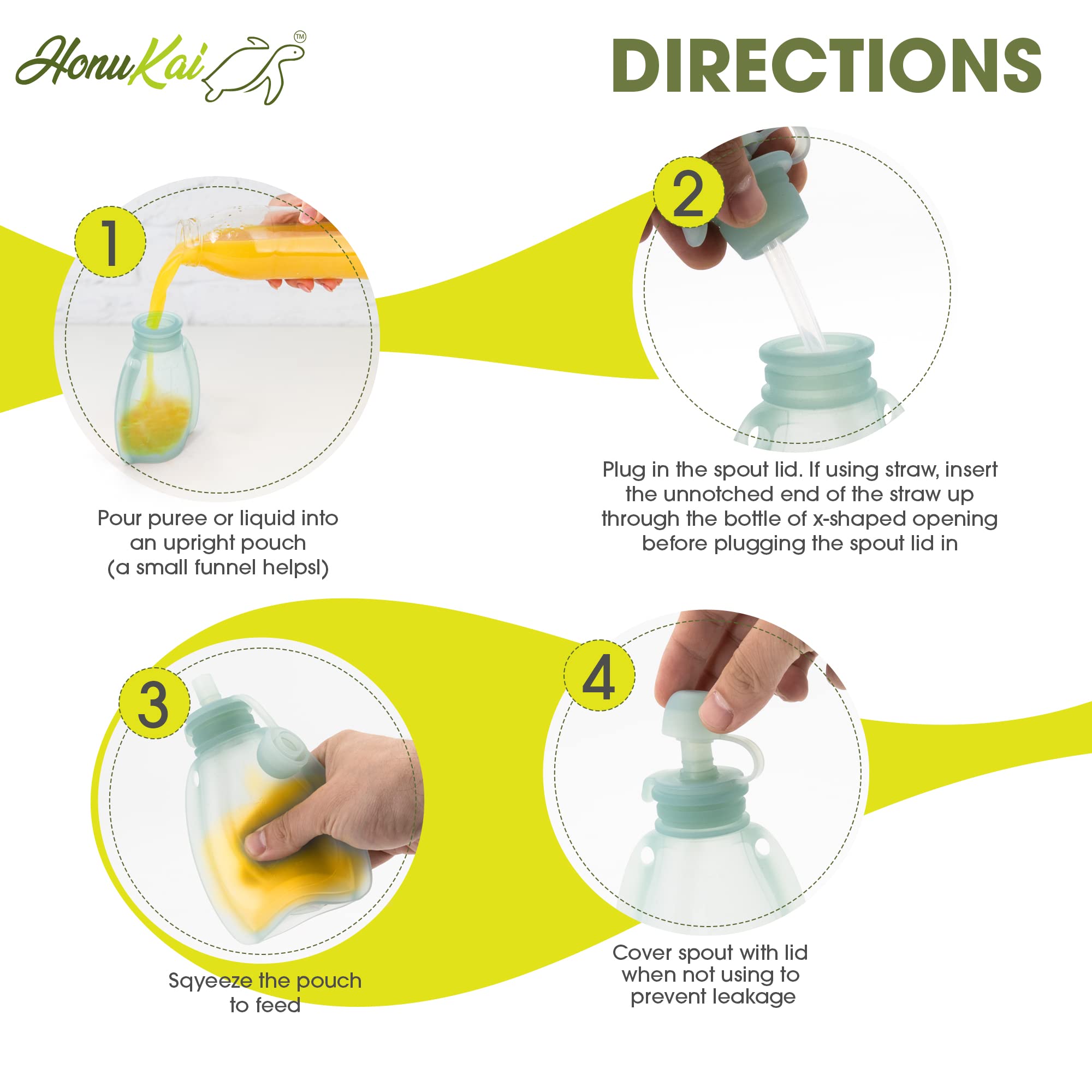 HonuKai™

DIRECTIONS

1

Pour puree or liquid into an upright pouch (a small funnel helpsl)

2

Plug in the spout lid. If using straw, insert the unnotched end of the straw up through the bottle of x-shaped opening before plugging the spout lid in

3

Sqyeeze the pouch to feed

4

Cover spout with lid when not using to prevent leakage