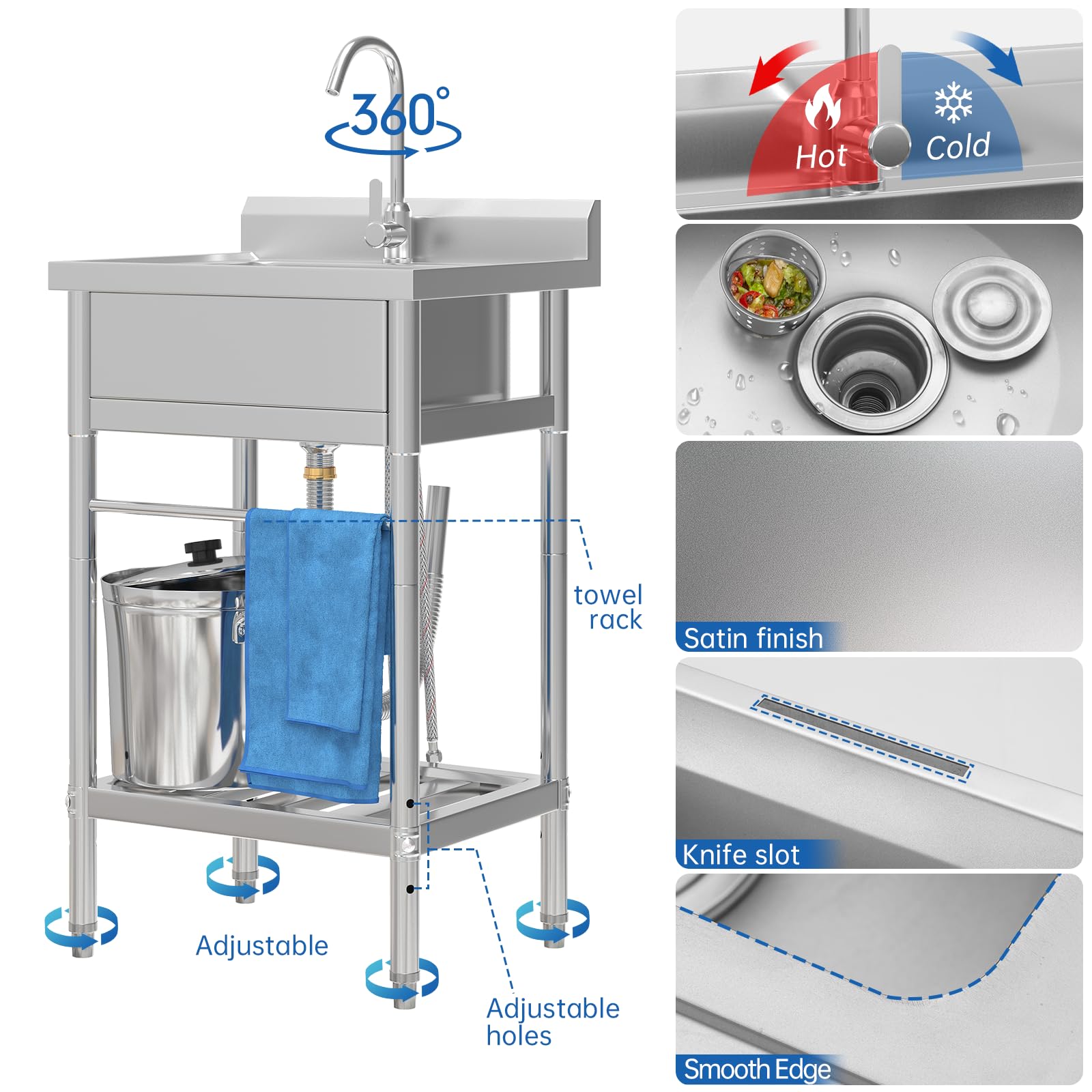 360°

towel rack

Adjustable

Adjustable holes

Hot

Cold

Satin finish

Knife slot

Smooth Edge