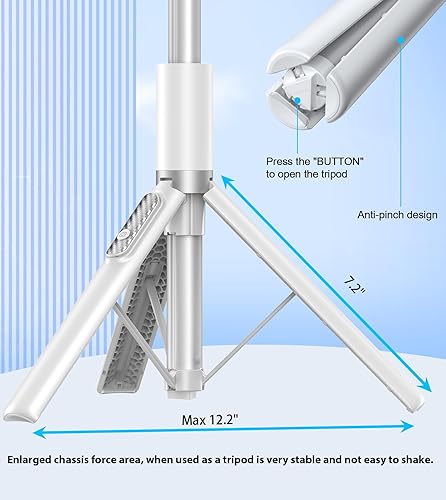 Press the "BUTTON" to open the tripod

Anti-pinch design

7.2"

Max 12.2"

Enlarged chassis force area, when used as a tripod is very stable and not easy to shake.