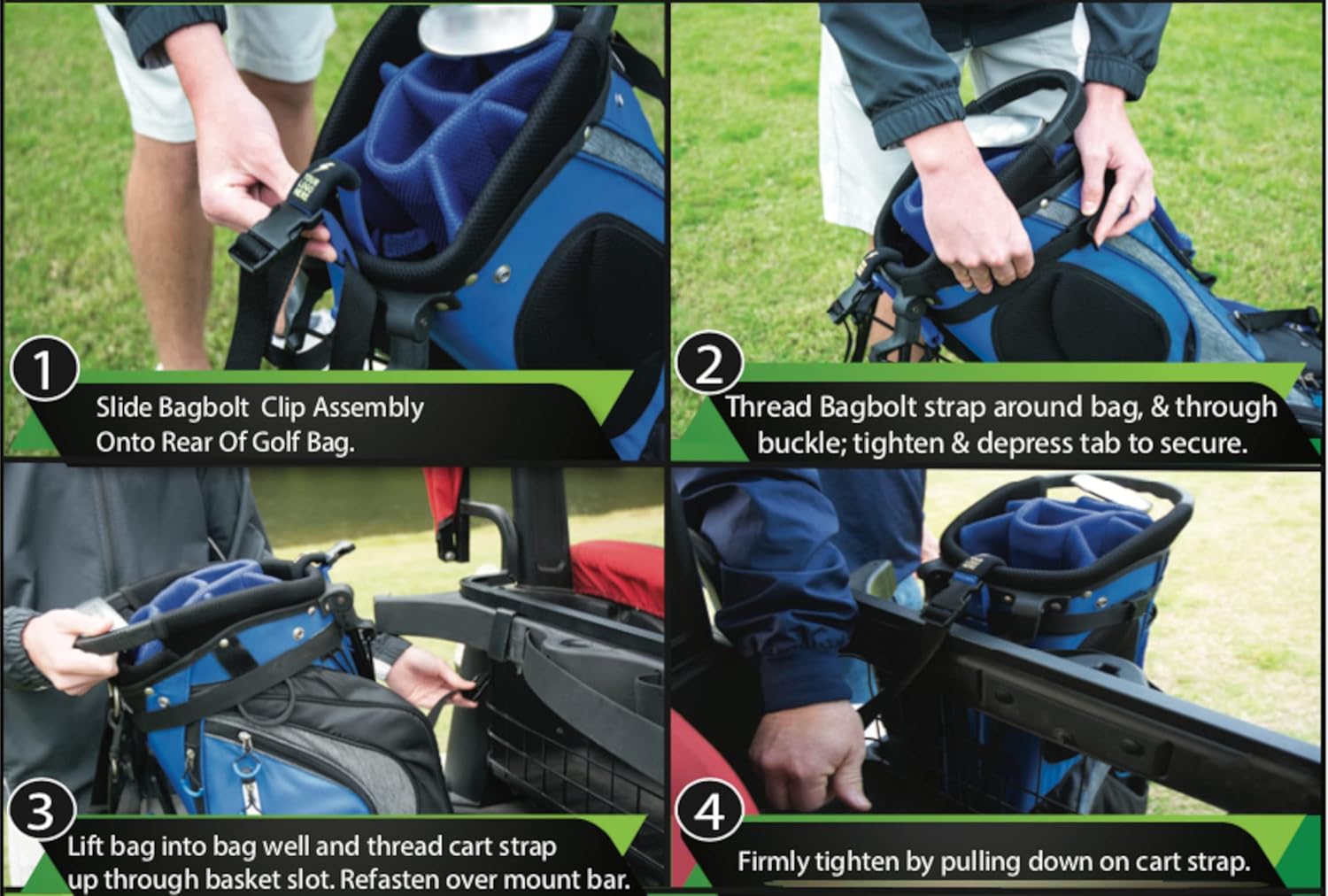 1
Slide Bagbolt Clip Assembly Onto Rear Of Golf Bag.

2
Thread Bagbolt strap around bag, & through buckle; tighten & depress tab to secure.

3
Lift bag into bag well and thread cart strap up through basket slot. Refasten over mount bar.

4
Firmly tighten by pulling down on cart strap.