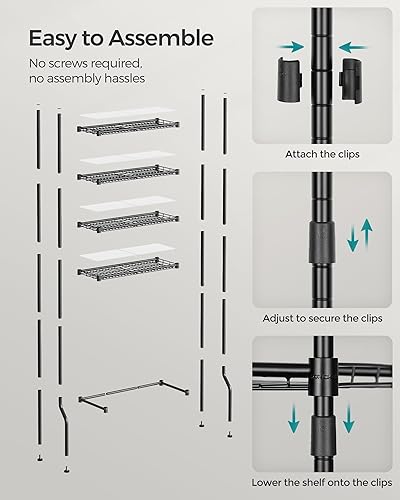 Easy to Assemble

No screws required, no assembly hassles

Attach the clips

Adjust to secure the clips

Lower the shelf onto the clips