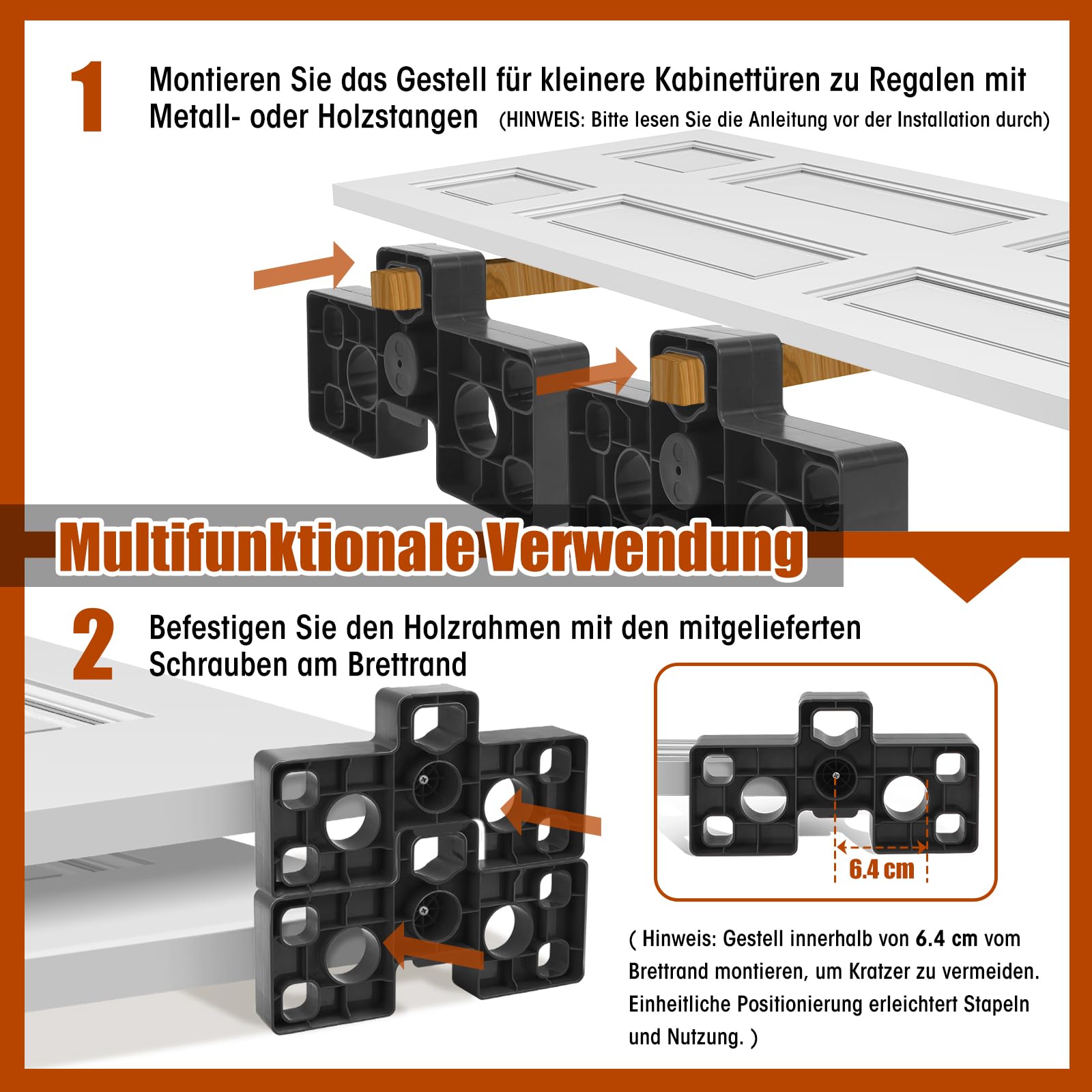 1 Montieren Sie das Gestell für kleinere Kabinettüren zu Regalen mit Metall- oder Holzstangen (HINWEIS: Bitte lesen Sie die Anleitung vor der Installation durch)

Multifunktionale Verwendung

2 Befestigen Sie den Holzrahmen mit den mitgelieferten Schrauben am Brettrand

6.4 cm

( Hinweis: Gestell innerhalb von 6.4 cm vom Brettrand montieren, um Kratzer zu vermeiden. Einheitliche Positionierung erleichtert Stapeln und Nutzung. )