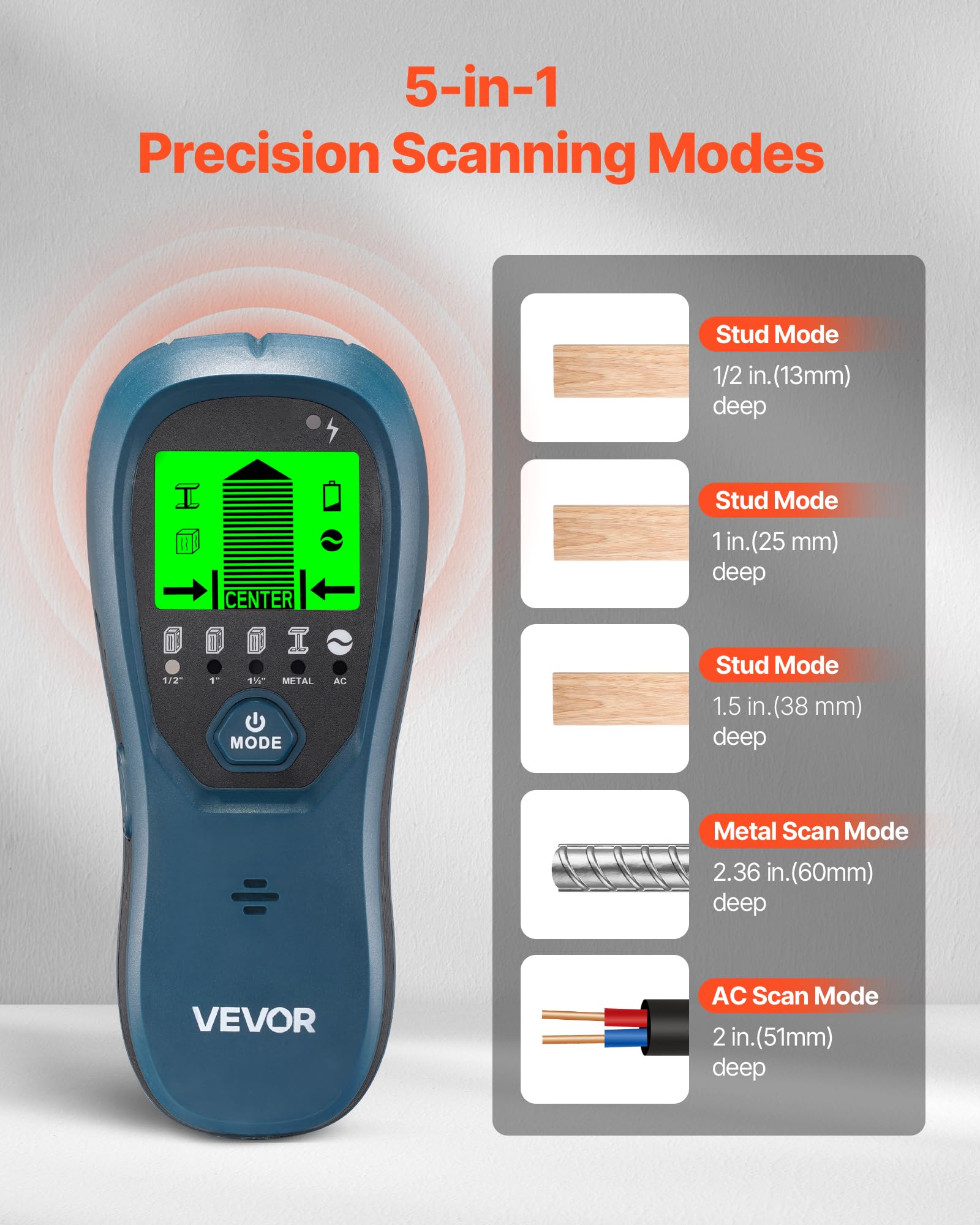 5-in-1
Precision Scanning Modes

CENTER

1/2" 1" 1½" METAL AC

MODE

VEVOR

Stud Mode
1/2 in.(13mm) deep

Stud Mode
1 in.(25 mm) deep

Stud Mode
1.5 in.(38 mm) deep

Metal Scan Mode
2.36 in.(60mm) deep

AC Scan Mode
2 in.(51mm) deep