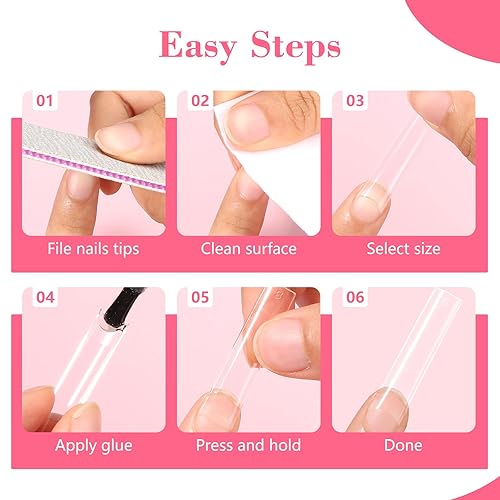 Easy Steps

01
File nails tips

02
Clean surface

03
Select size

04
Apply glue

05
Press and hold

06
Done