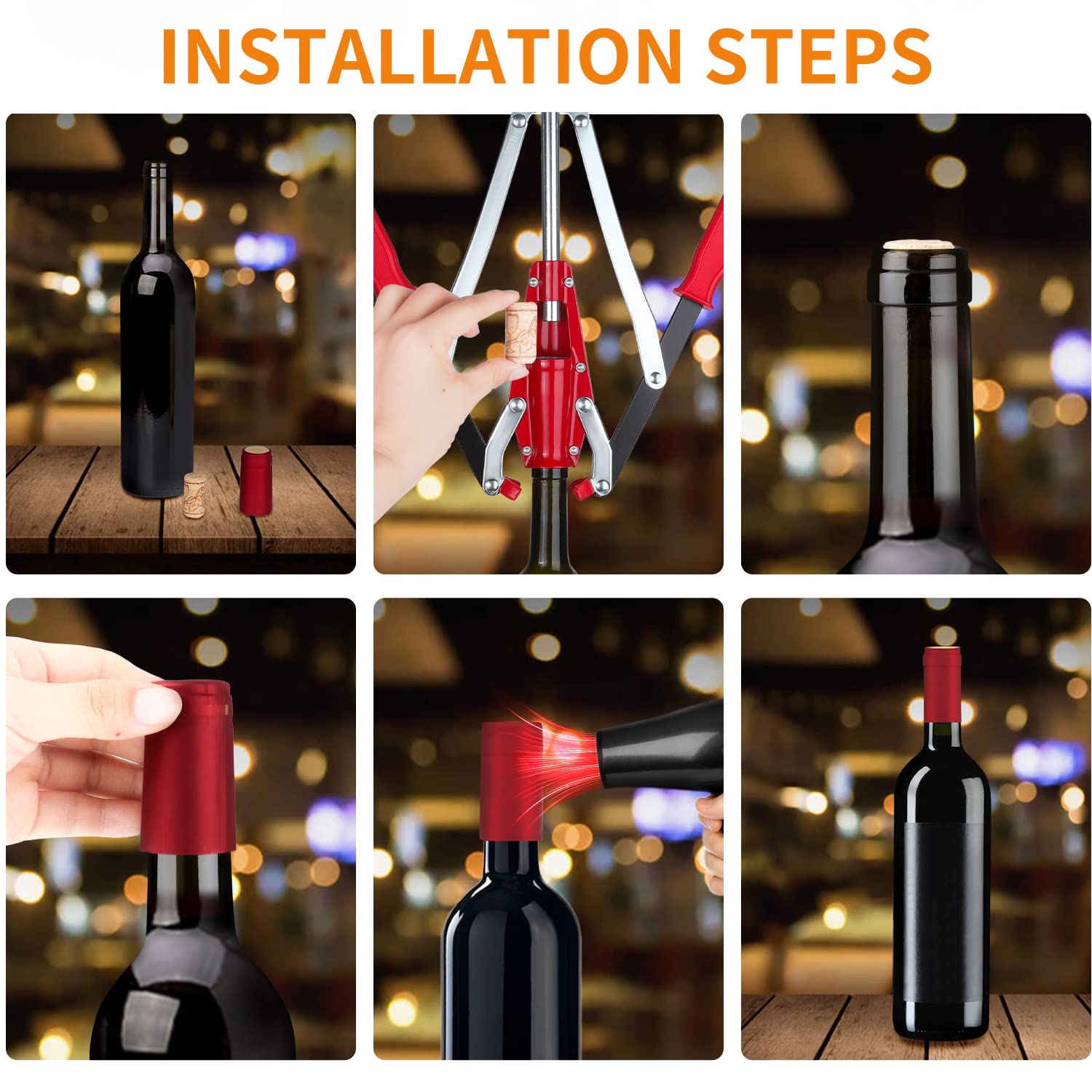 INSTALLATION STEPS