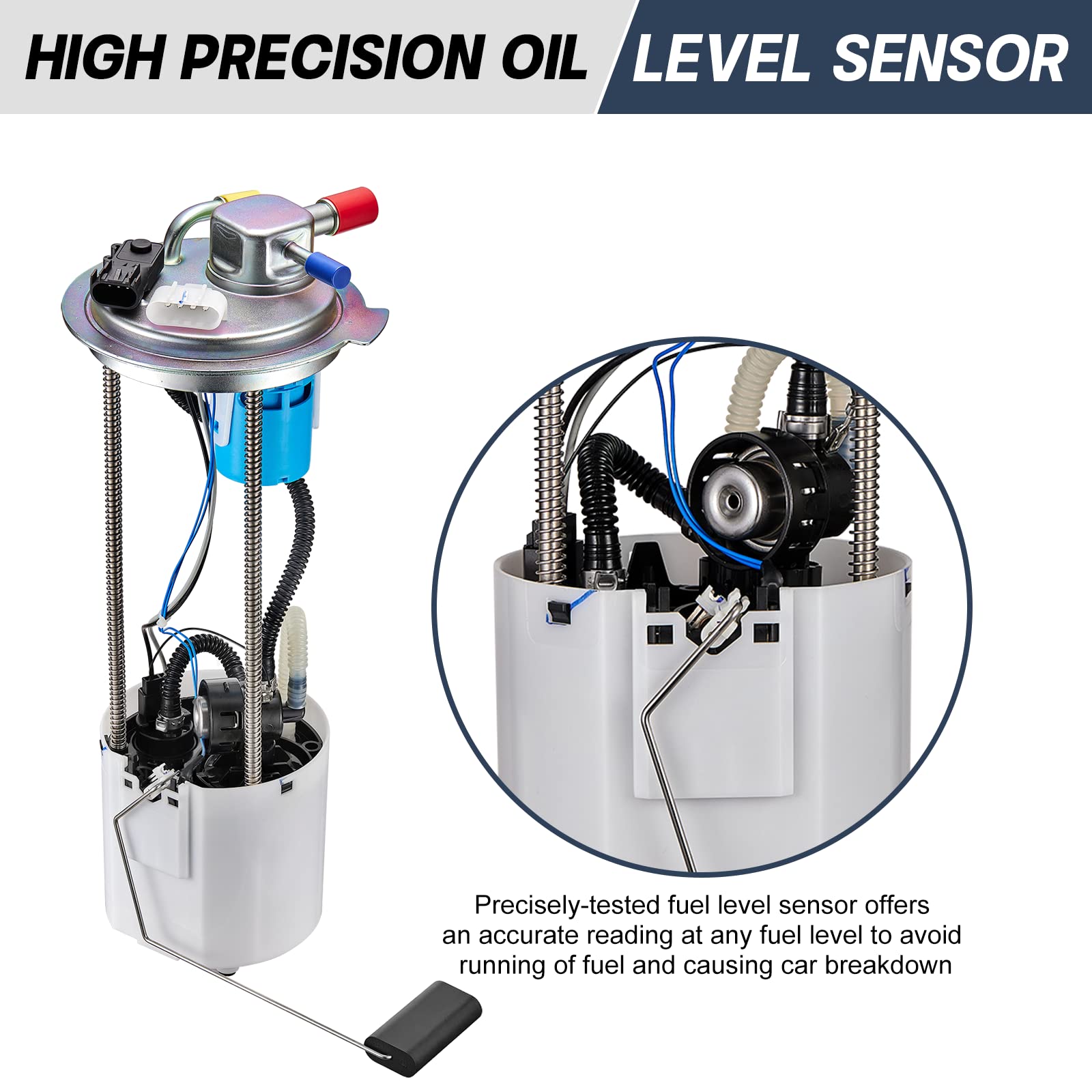 HIGH PRECISION OIL LEVEL SENSOR

Precisely-tested fuel level sensor offers an accurate reading at any fuel level to avoid running of fuel and causing car breakdown