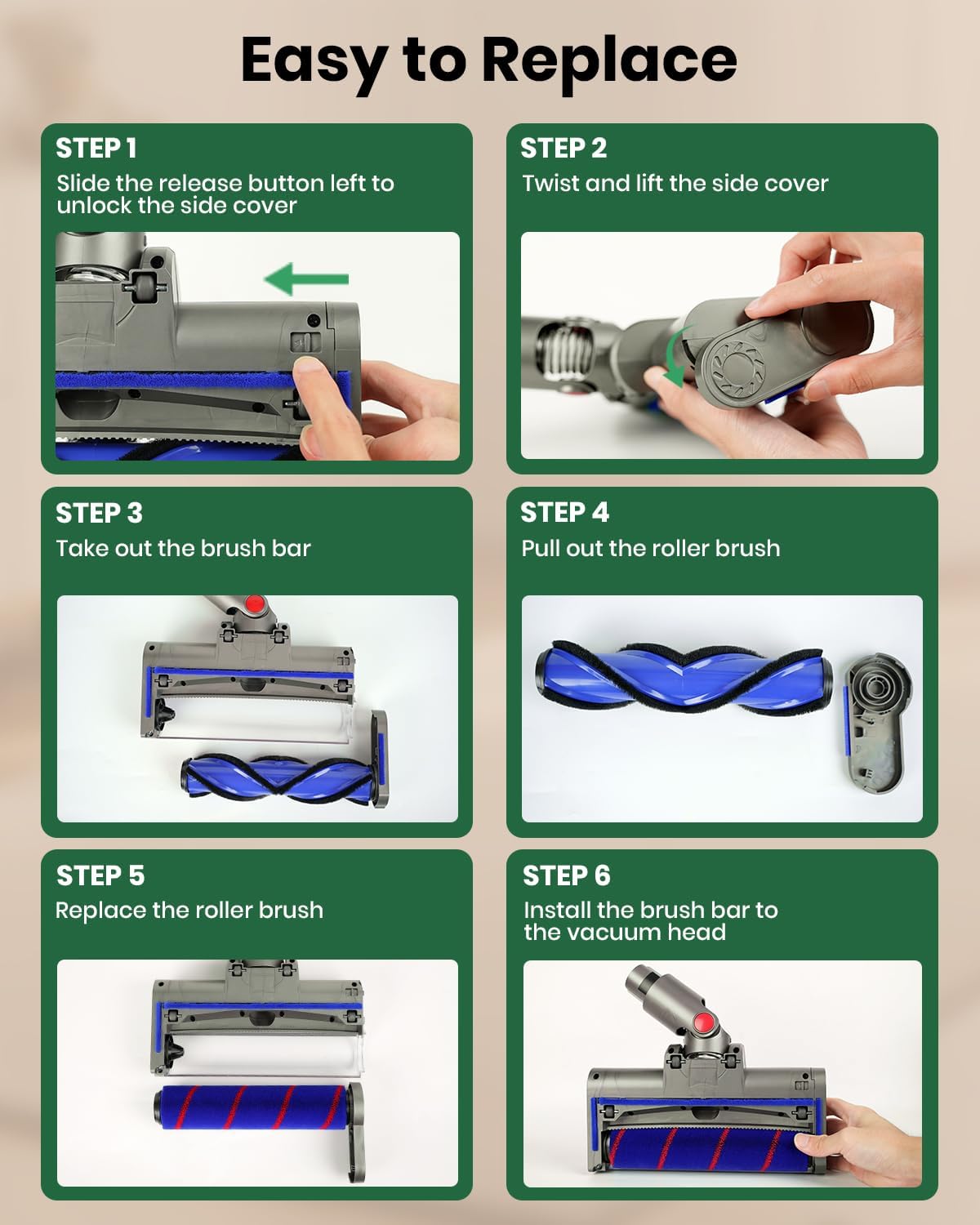 Easy to Replace

STEP 1
Slide the release button left to unlock the side cover

STEP 2
Twist and lift the side cover

STEP 3
Take out the brush bar

STEP 4
Pull out the roller brush

STEP 5
Replace the roller brush

STEP 6
Install the brush bar to the vacuum head