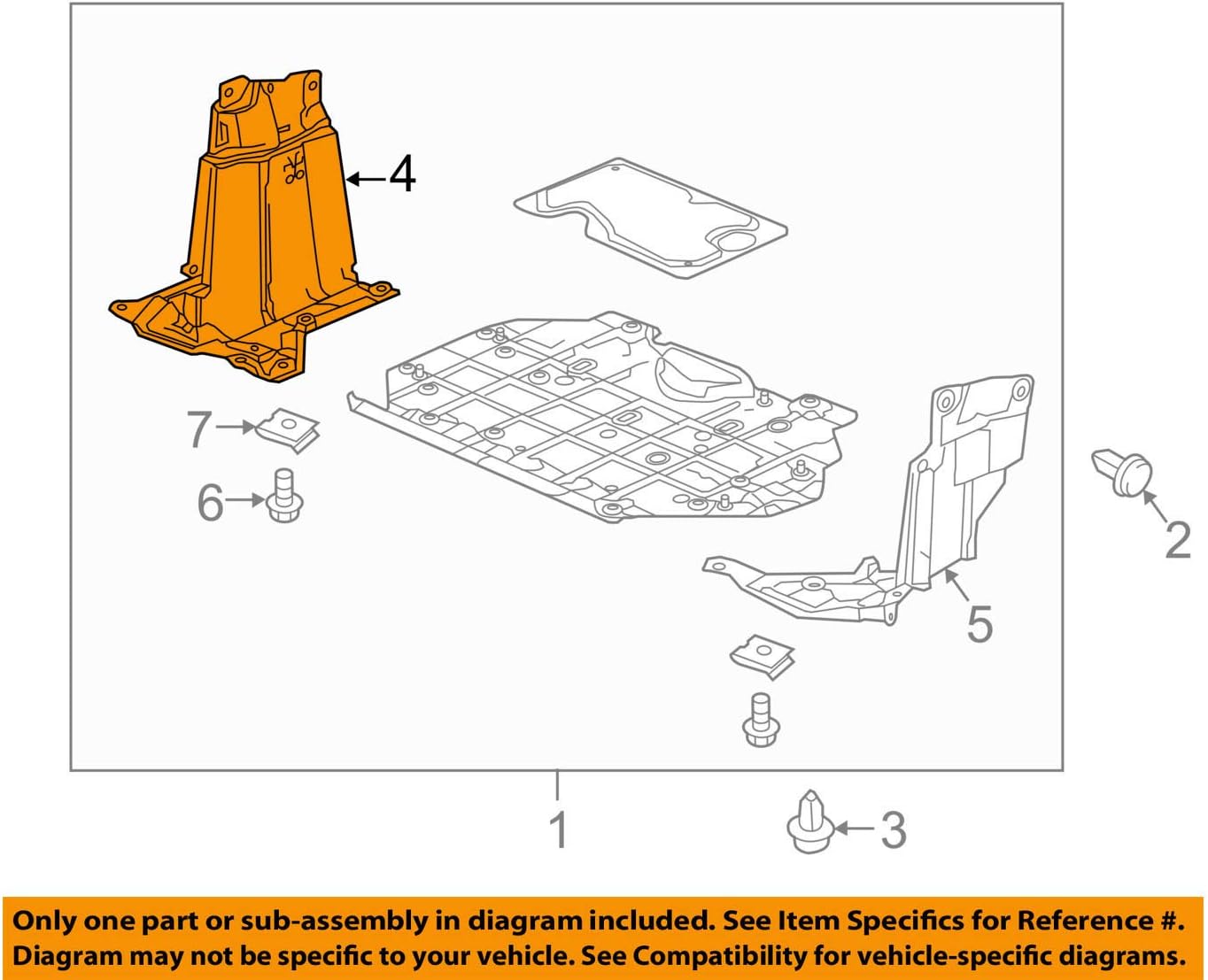 4

7

6

2

5

1

3

Only one part or sub-assembly in diagram included. See Item Specifics for Reference #.
Diagram may not be specific to your vehicle. See Compatibility for vehicle-specific diagrams.