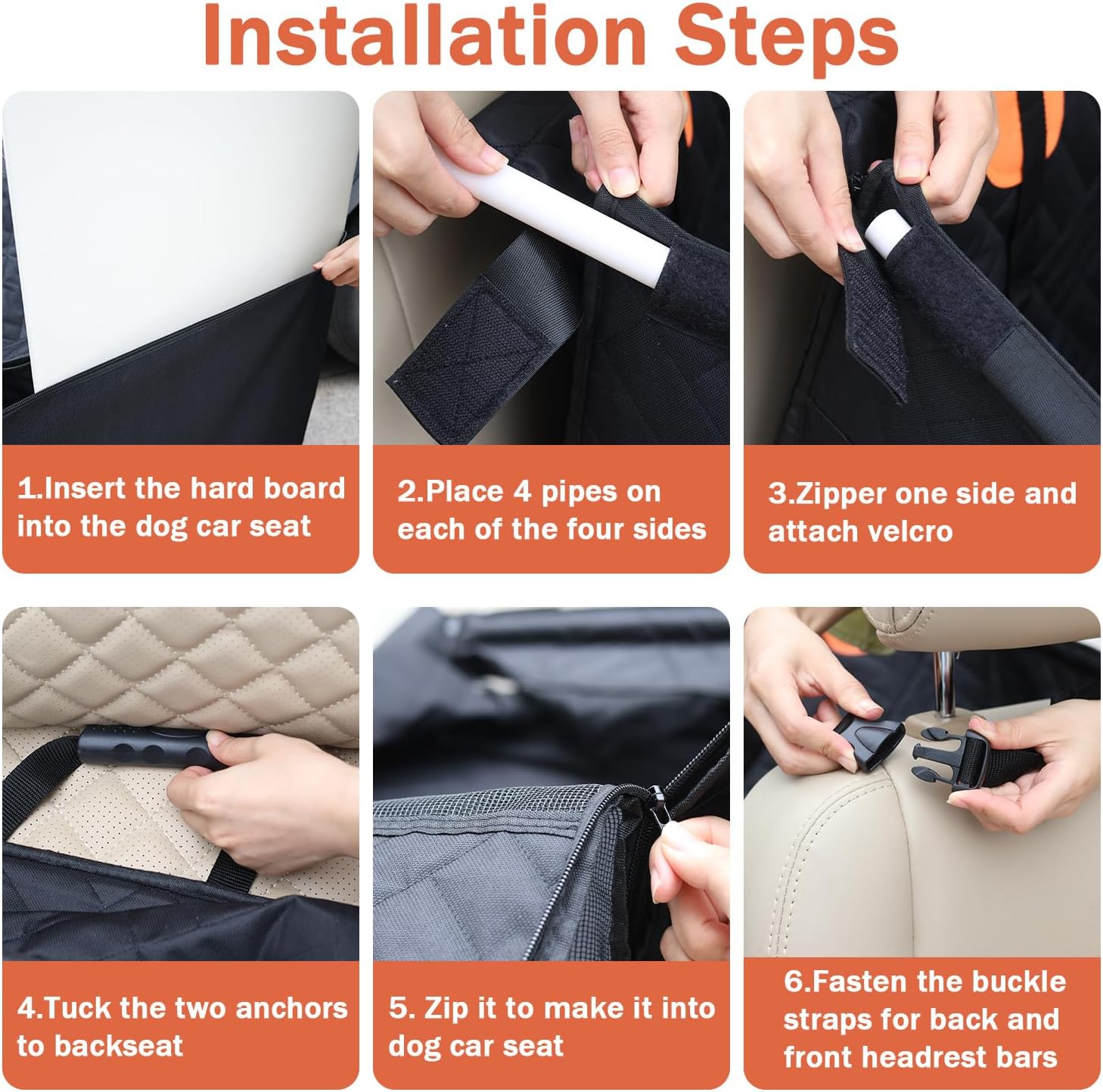 Installation Steps

1.Insert the hard board into the dog car seat

2.Place 4 pipes on each of the four sides

3.Zipper one side and attach velcro

4.Tuck the two anchors to backseat

5. Zip it to make it into dog car seat

6.Fasten the buckle straps for back and front headrest bars