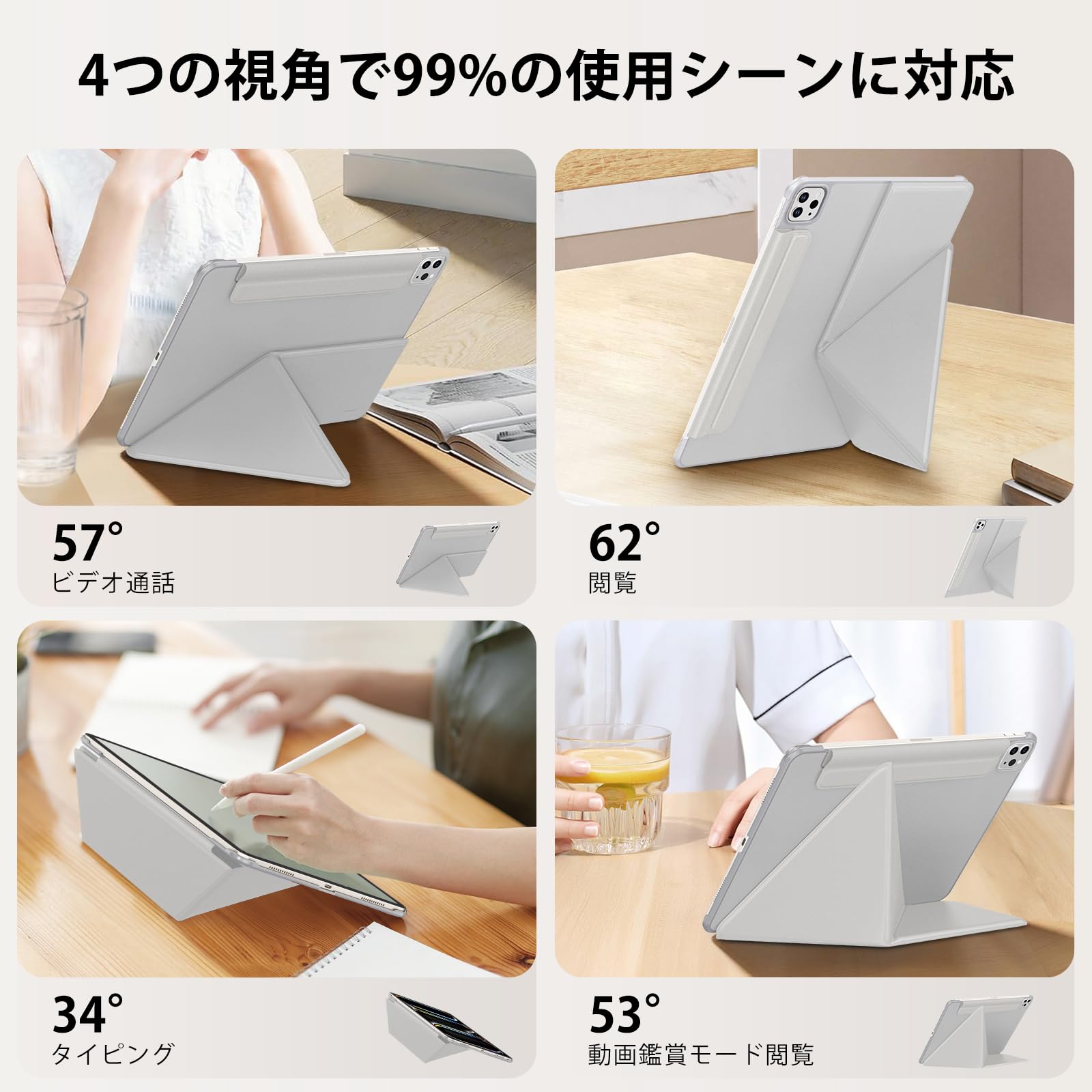 4つの視角で99%の使用シーンに対応

57°
ビデオ通話

62°
閲覧

34°
タイピング

53°
動画鑑賞モード閲覧