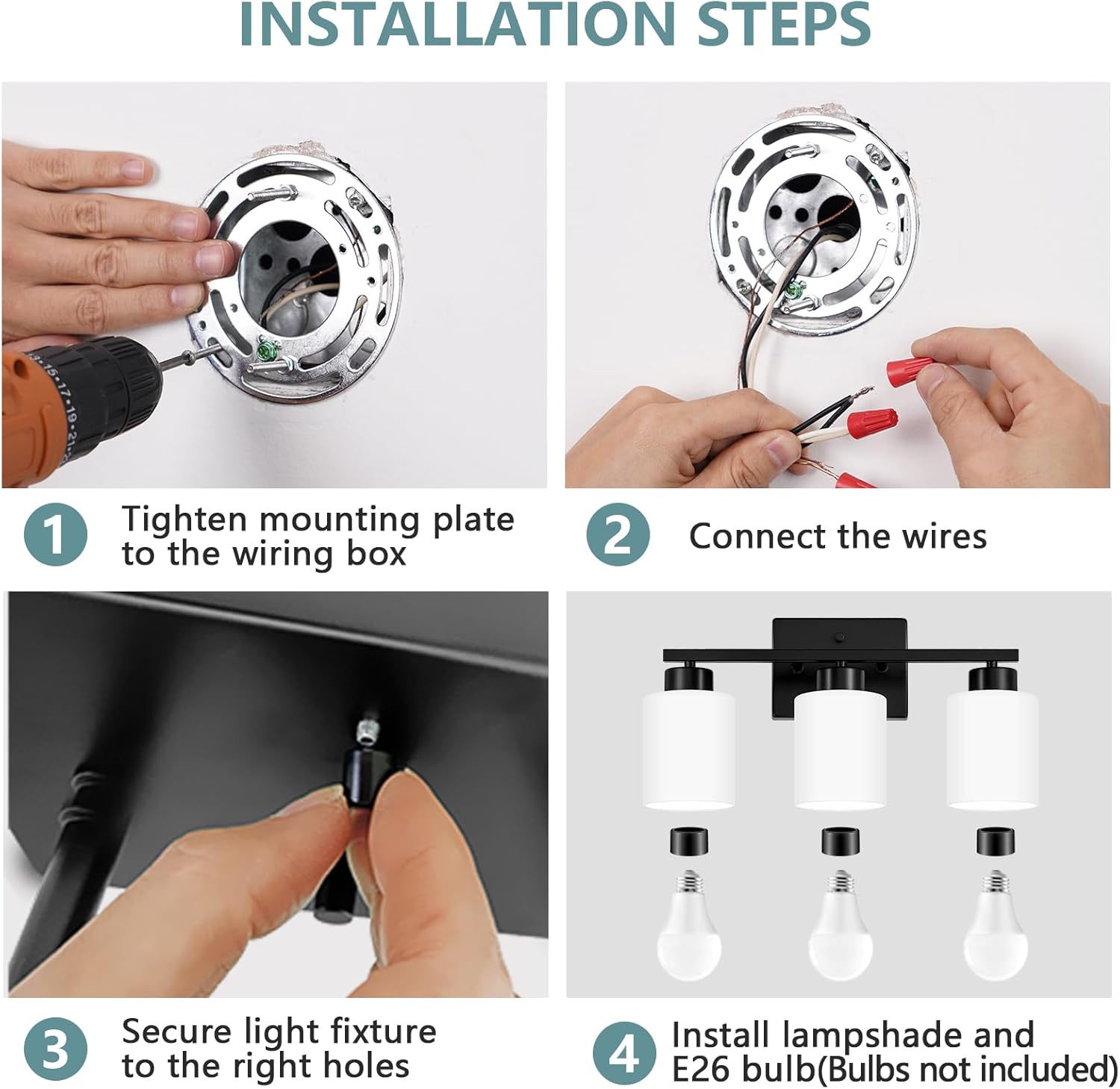 INSTALLATION STEPS

1 Tighten mounting plate to the wiring box

2 Connect the wires

3 Secure light fixture to the right holes

4 Install lampshade and E26 bulb(Bulbs not included)