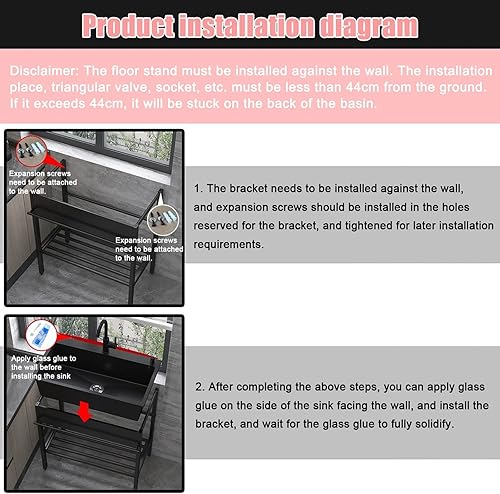 Product installation diagram

Disclaimer: The floor stand must be installed against the wall. The installation place, triangular valve, socket, etc. must be less than 44cm from the ground. If it exceeds 44cm, it will be stuck on the back of the basin.

Expansion screws need to be attached to the wall.

Expansion screws need to be attached to the wall.

1. The bracket needs to be installed against the wall, and expansion screws should be installed in the holes reserved for the bracket, and tightened for later installation requirements.

Apply glass glue to the wall before installing the sink

2. After completing the above steps, you can apply glass glue on the side of the sink facing the wall, and install the bracket, and wait for the glass glue to fully solidify.