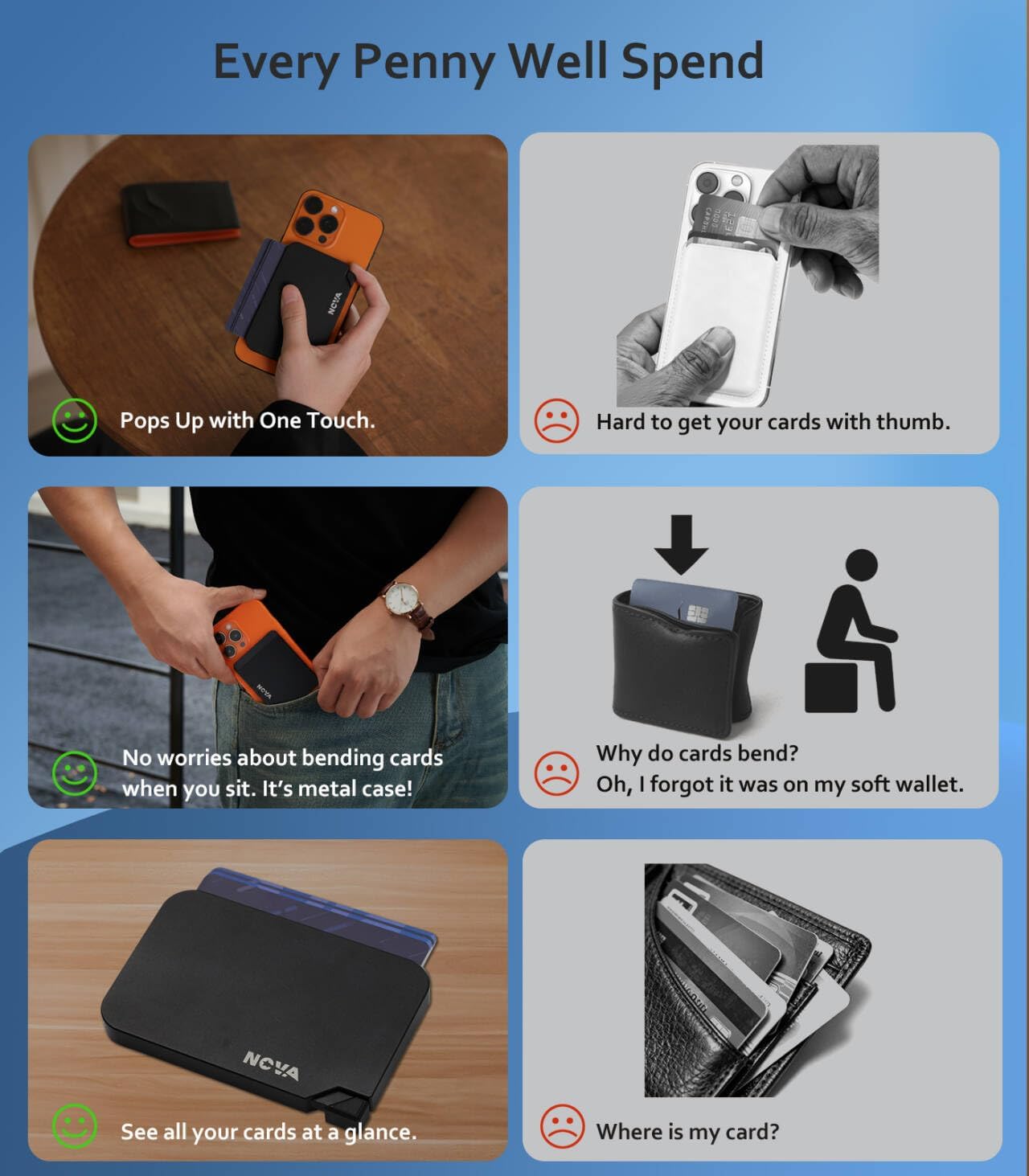 Every Penny Well Spend

NOVA

Pops Up with One Touch.

Hard to get your cards with thumb.

NOVA

No worries about bending cards when you sit. It's metal case!

Why do cards bend?
Oh, I forgot it was on my soft wallet.

NOVA

See all your cards at a glance.

Where is my card?