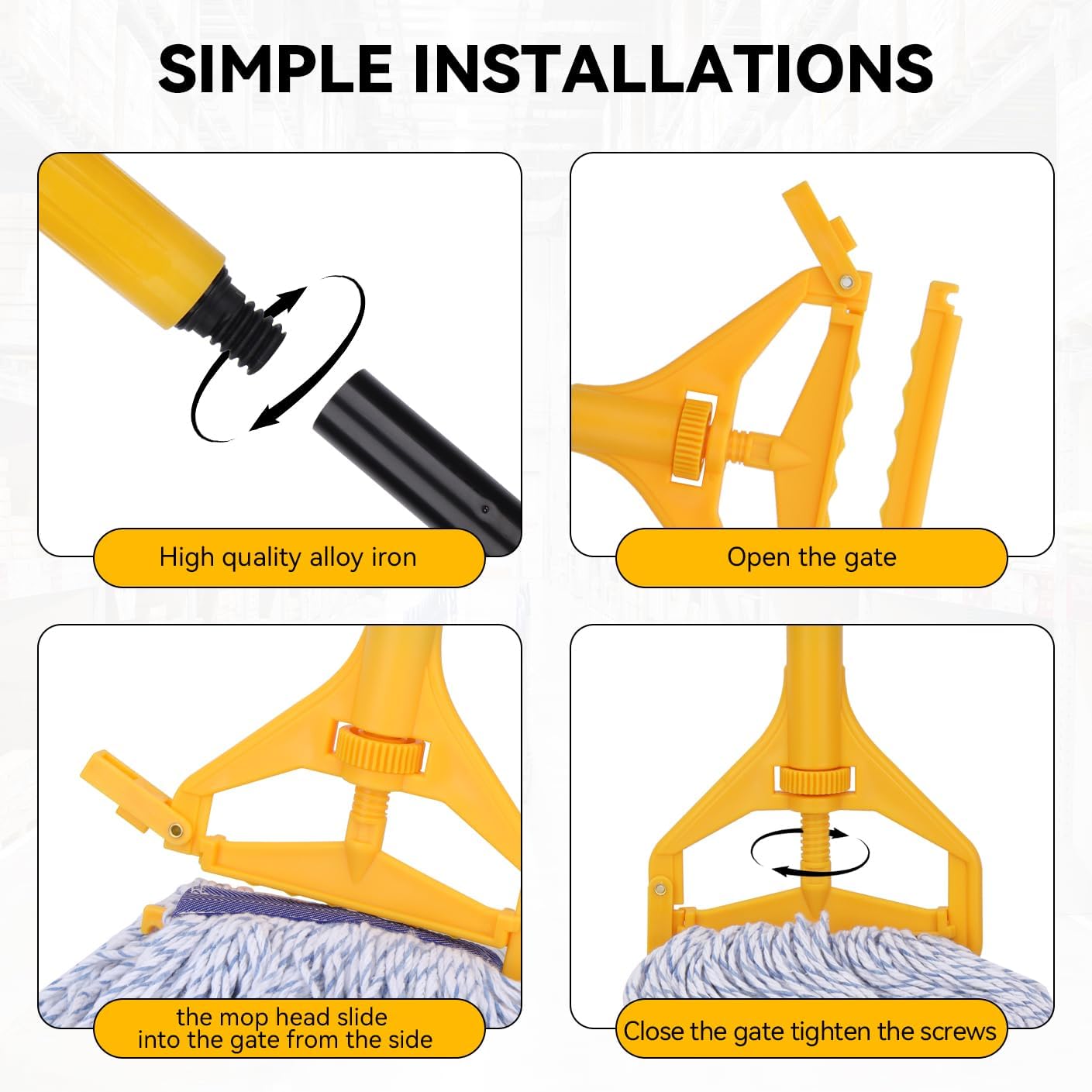 SIMPLE INSTALLATIONS

High quality alloy iron

Open the gate

the mop head slide into the gate from the side

Close the gate tighten the screws