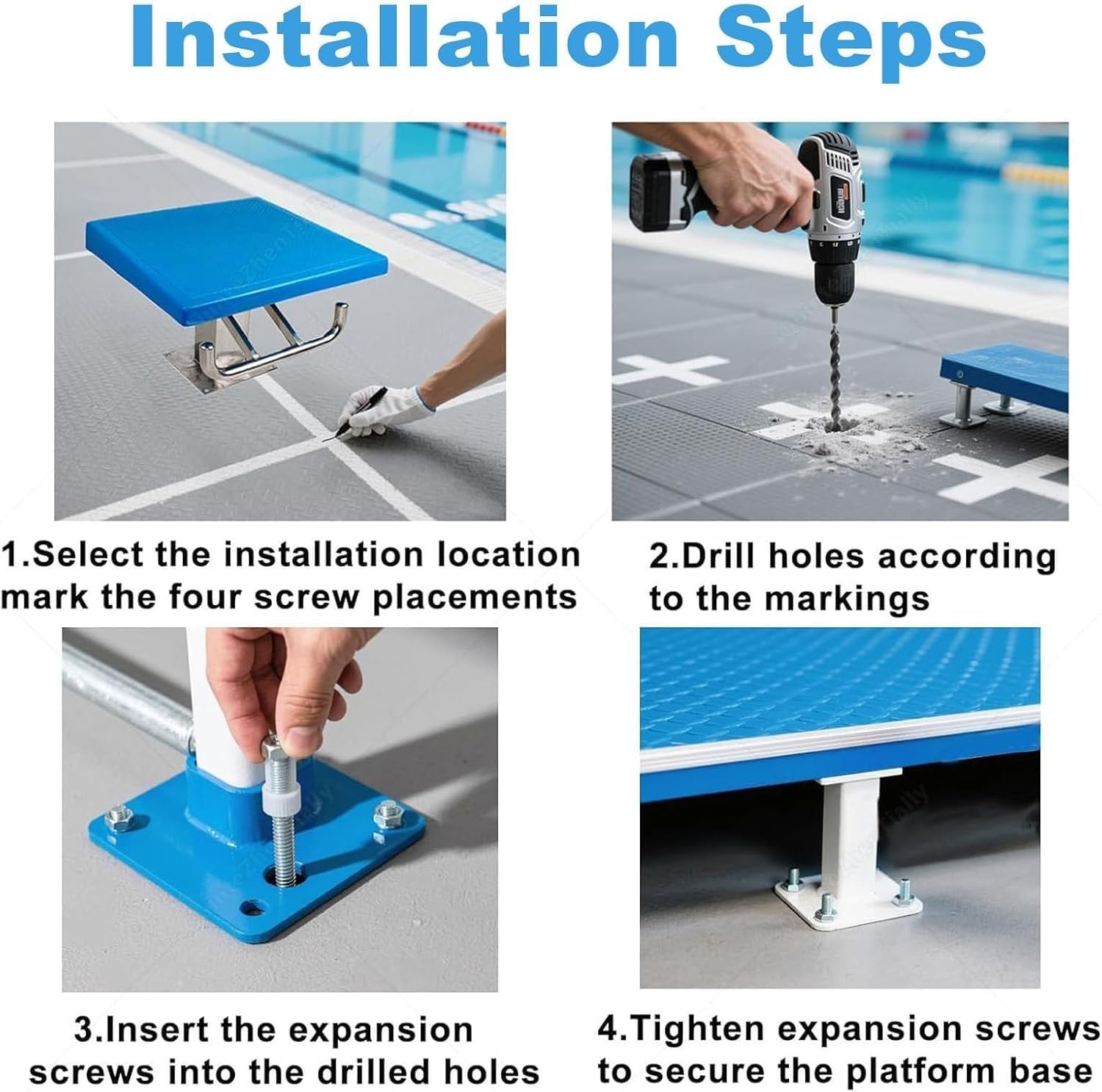 Installation Steps

1.Select the installation location mark the four screw placements

2.Drill holes according to the markings

3.Insert the expansion screws into the drilled holes

4.Tighten expansion screws to secure the platform base