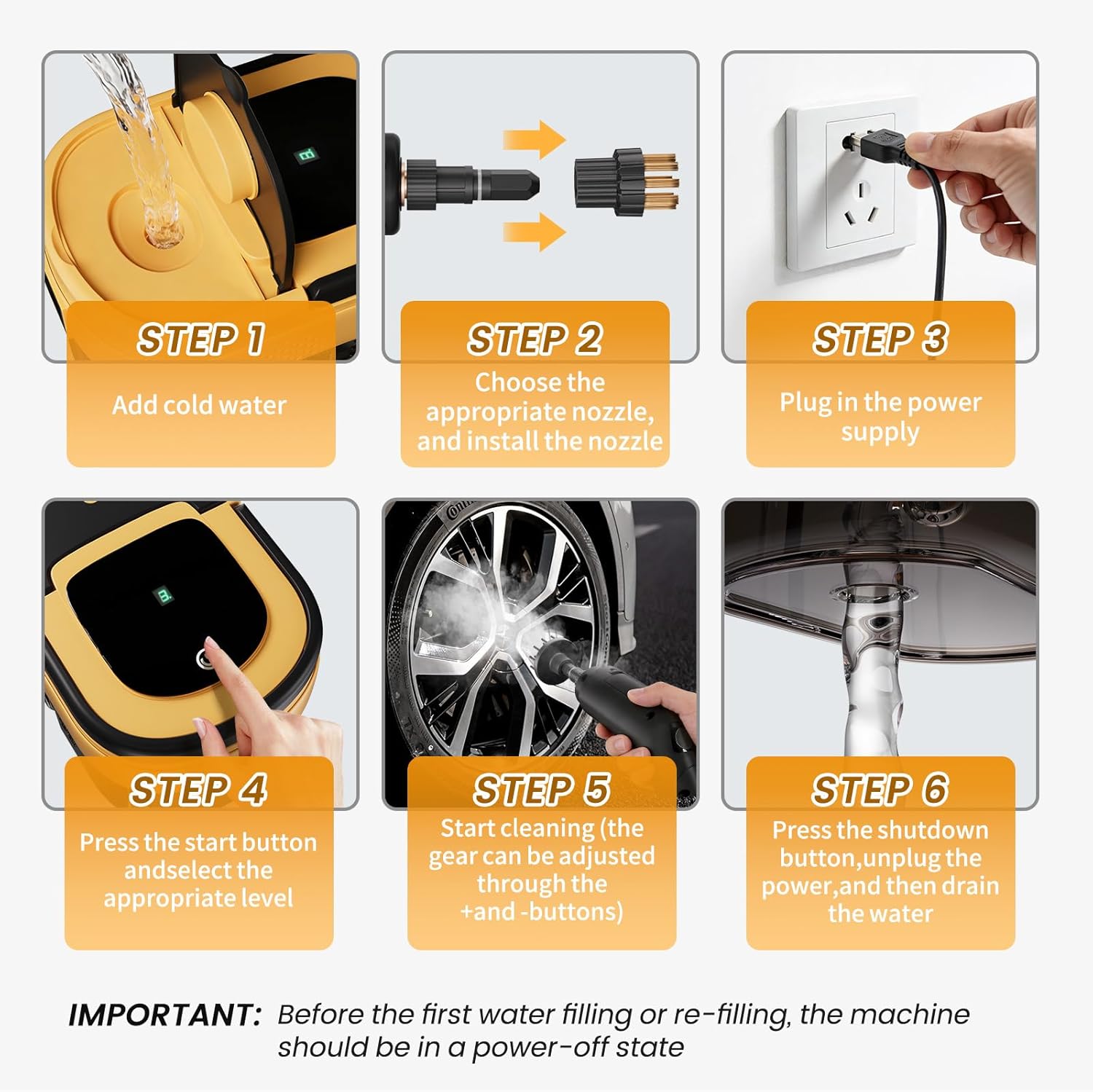 STEP 1
Add cold water

STEP 2
Choose the appropriate nozzle, and install the nozzle

STEP 3
Plug in the power supply

STEP 4
Press the start button andselect the appropriate level

STEP 5
Start cleaning (the gear can be adjusted through the +and -buttons)

STEP 6
Press the shutdown button,unplug the power,and then drain the water

IMPORTANT: Before the first water filling or re-filling, the machine should be in a power-off state