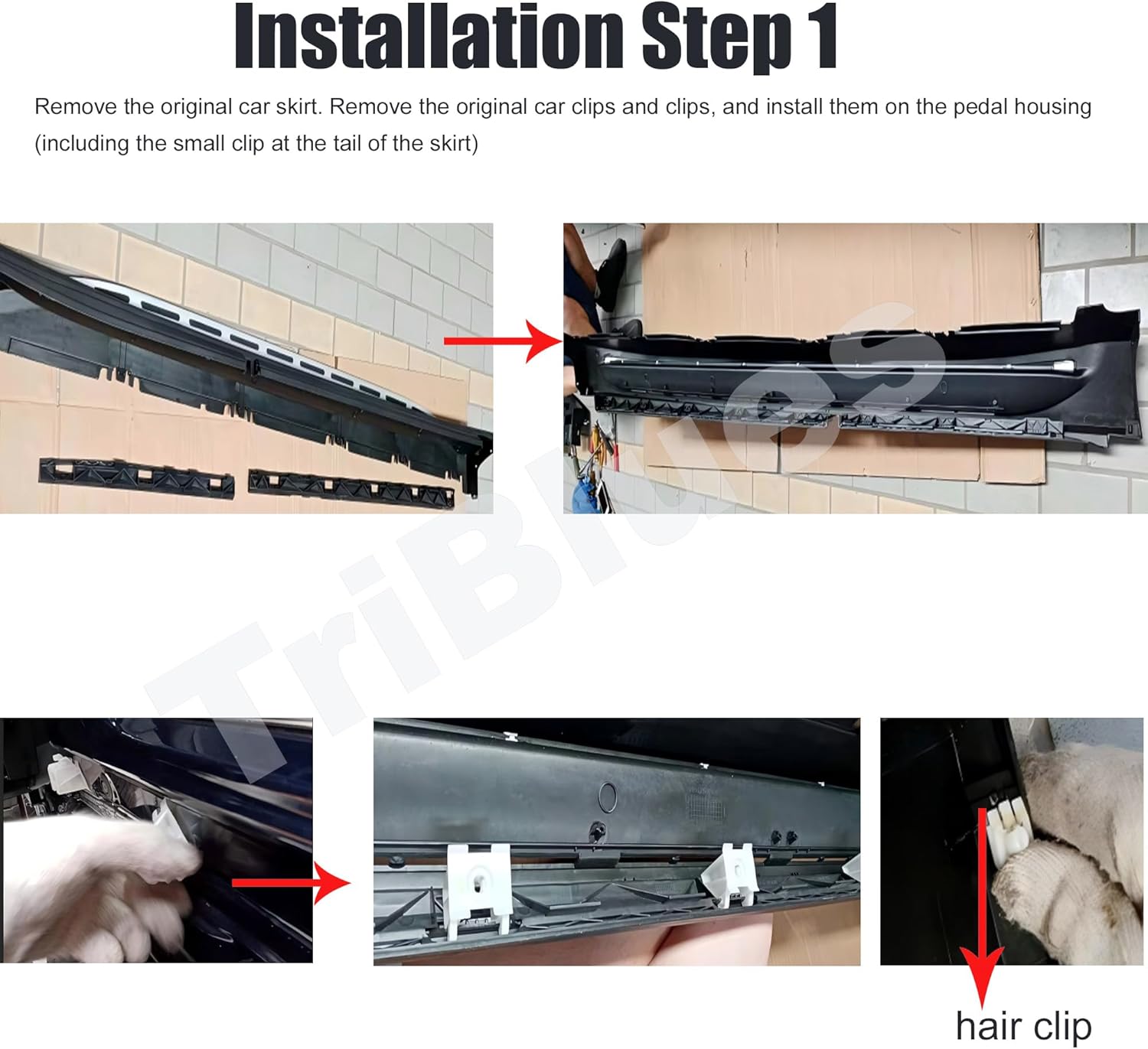 Installation Step 1

Remove the original car skirt. Remove the original car clips and clips, and install them on the pedal housing (including the small clip at the tail of the skirt)

TriBlues

hair clip