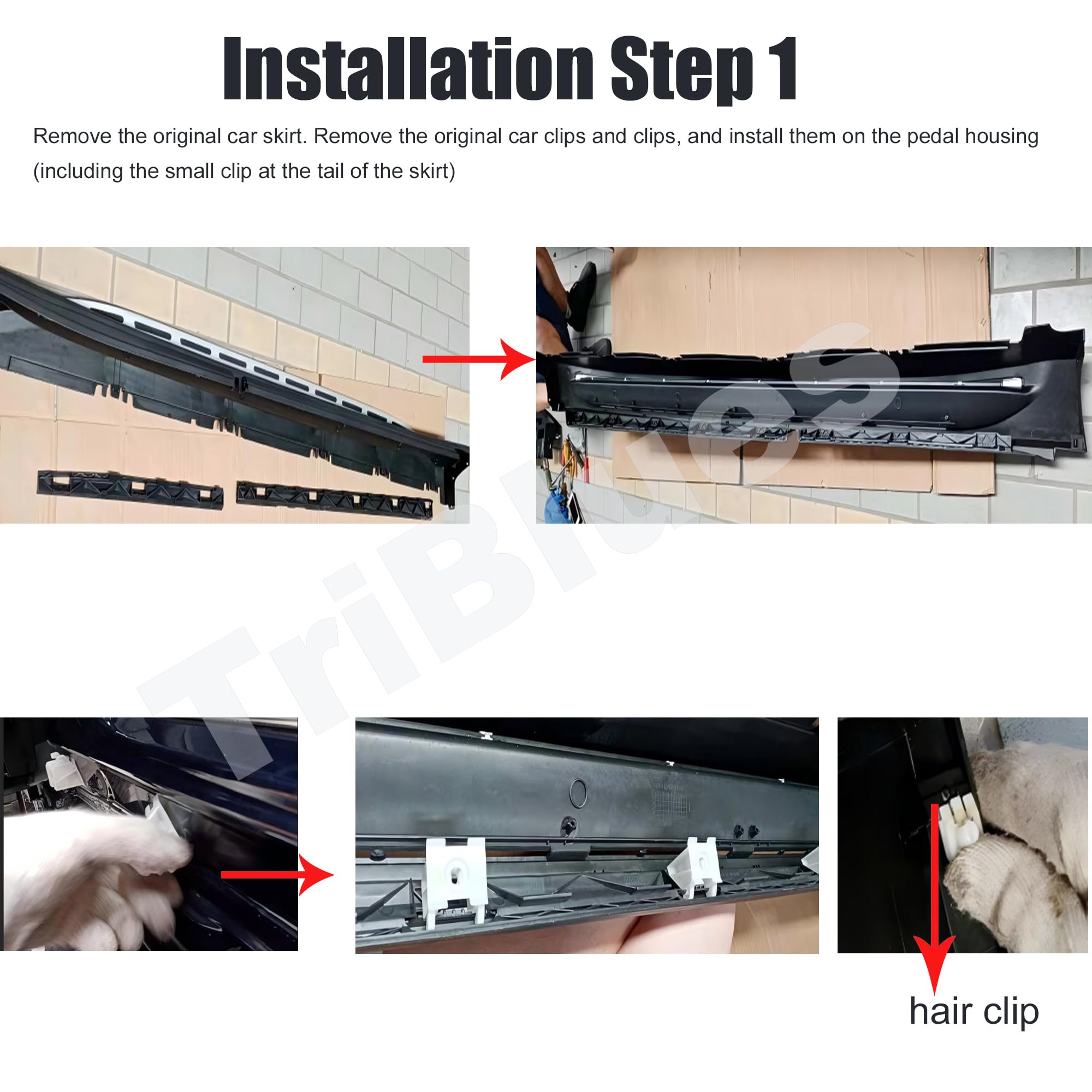 Installation Step 1

Remove the original car skirt. Remove the original car clips and clips, and install them on the pedal housing (including the small clip at the tail of the skirt)

TriBlues

hair clip