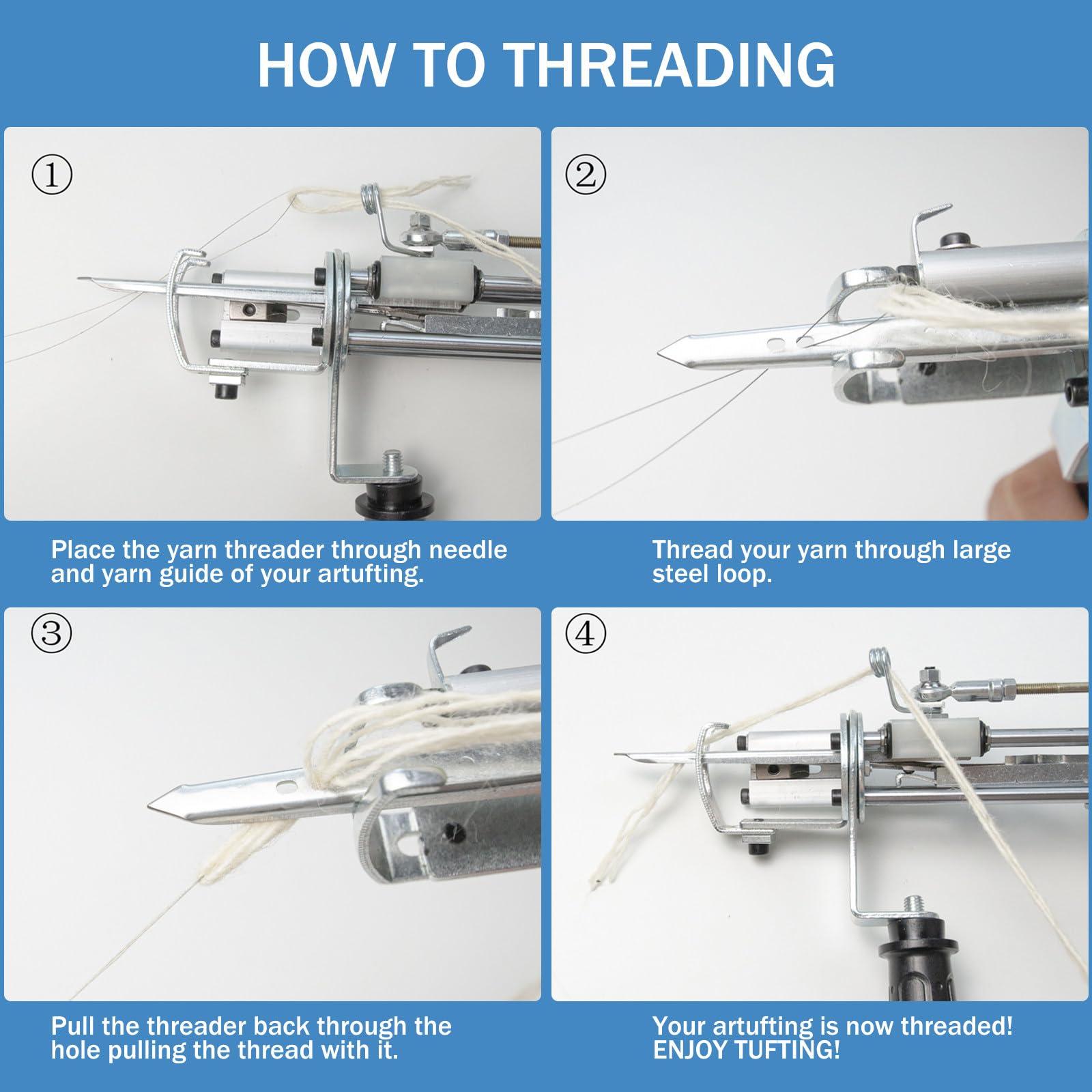 HOW TO THREADING

①

Place the yarn threader through needle and yarn guide of your artufting.

②

Thread your yarn through large steel loop.

③

Pull the threader back through the hole pulling the thread with it.

④

Your artufting is now threaded! ENJOY TUFTING!