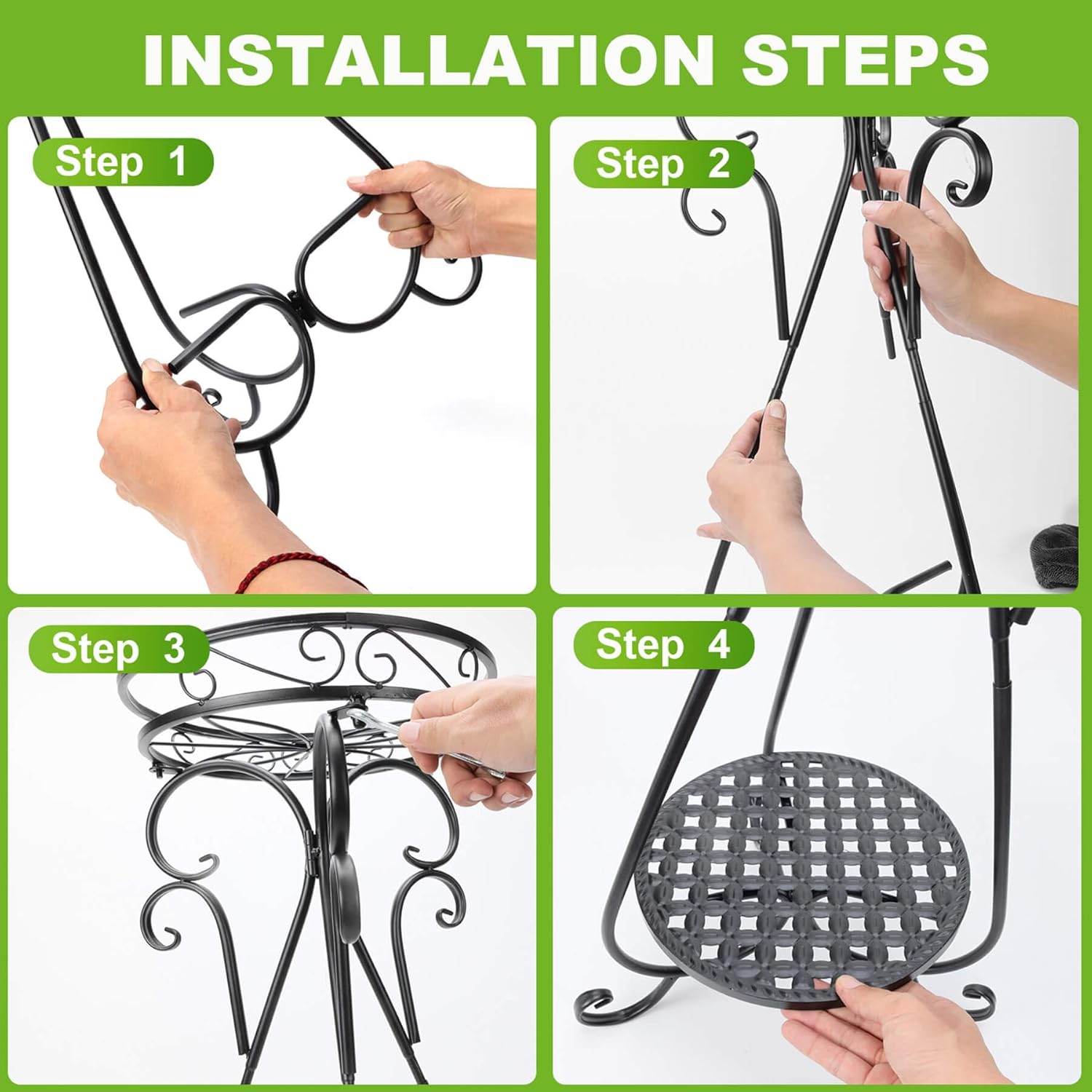 INSTALLATION STEPS

Step 1

Step 2

Step 3

Step 4