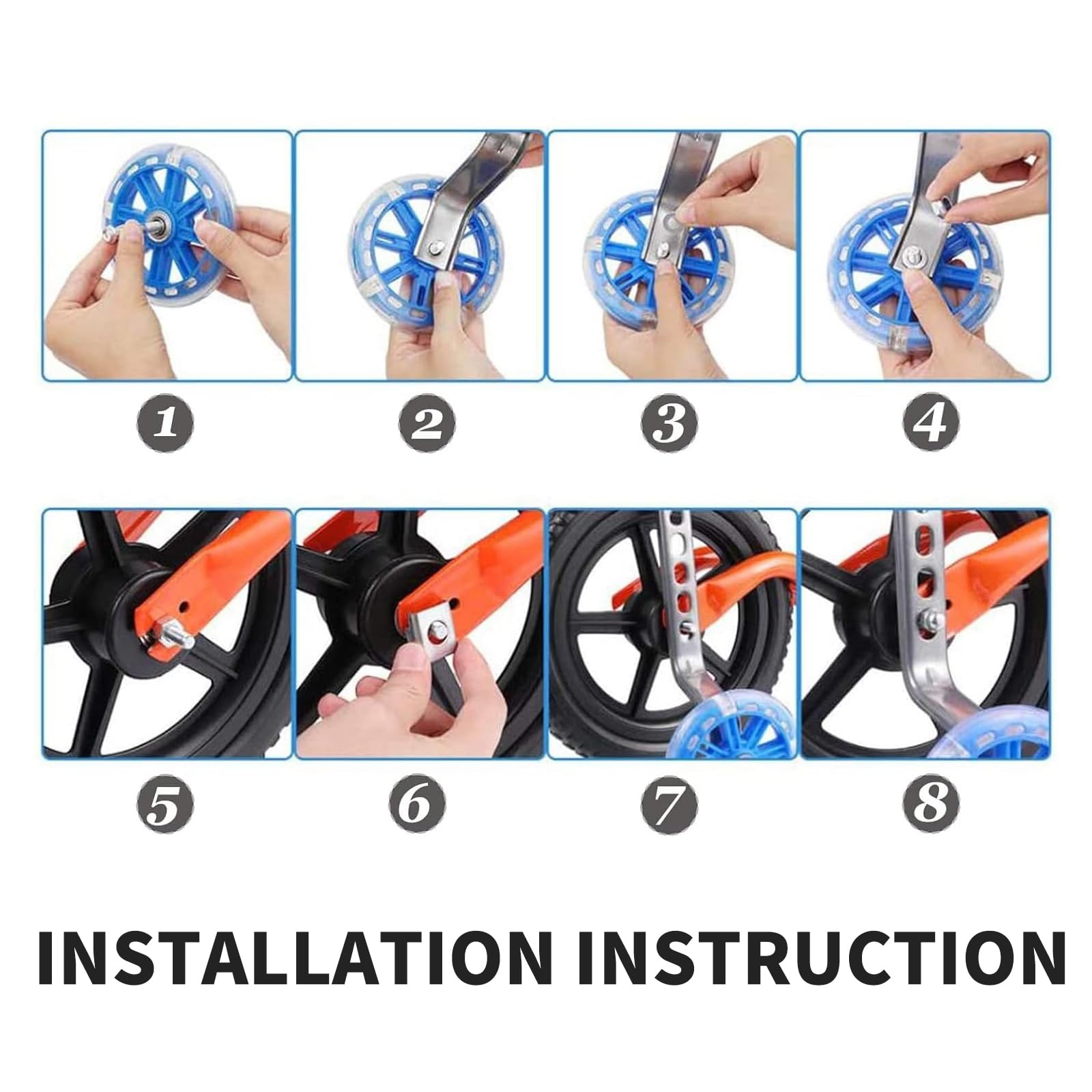 1 2 3 4

5 6 7 8

INSTALLATION INSTRUCTION