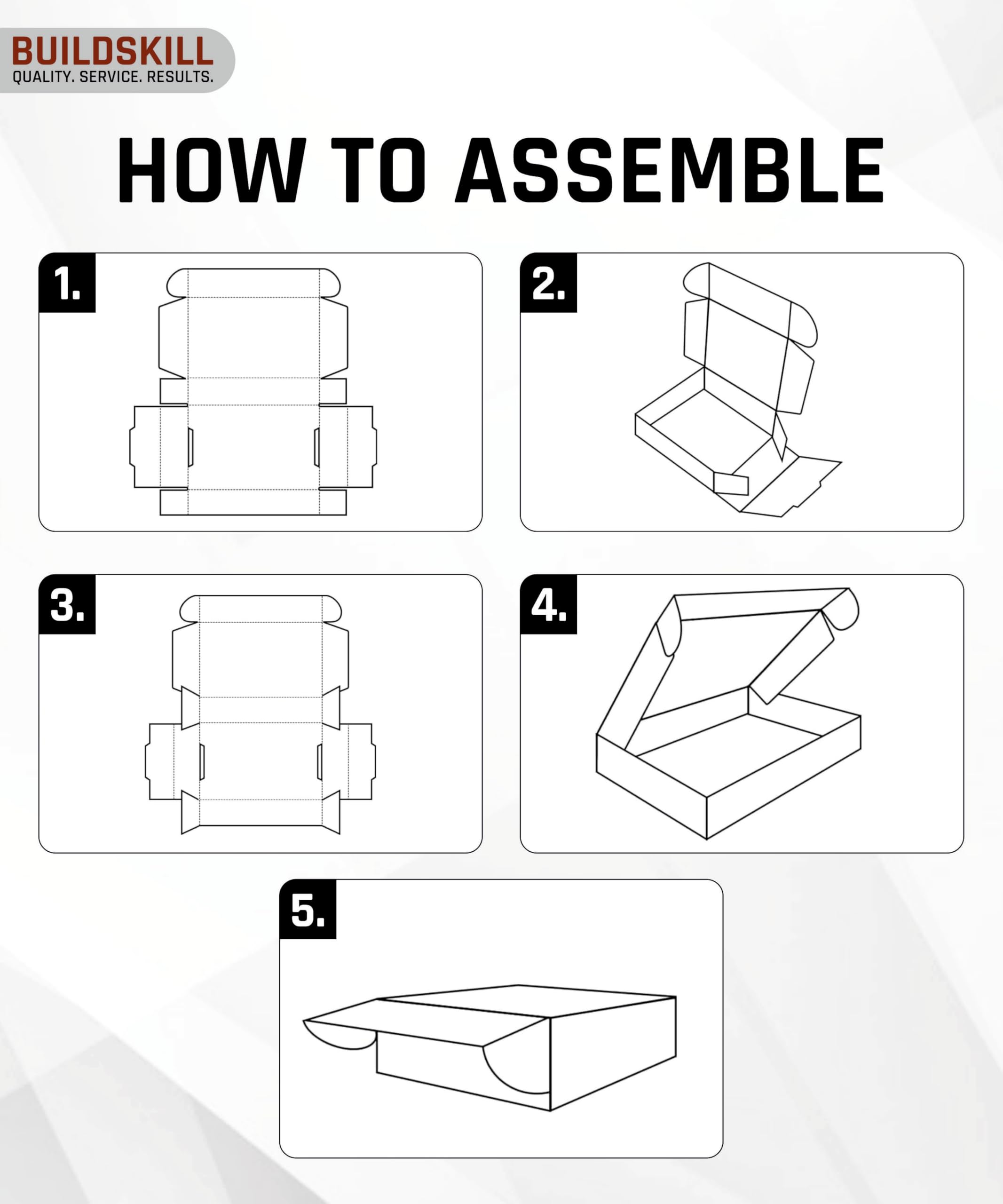 BUILDSKILL
QUALITY. SERVICE. RESULTS.

HOW TO ASSEMBLE

1.

2.

3.

4.

5.