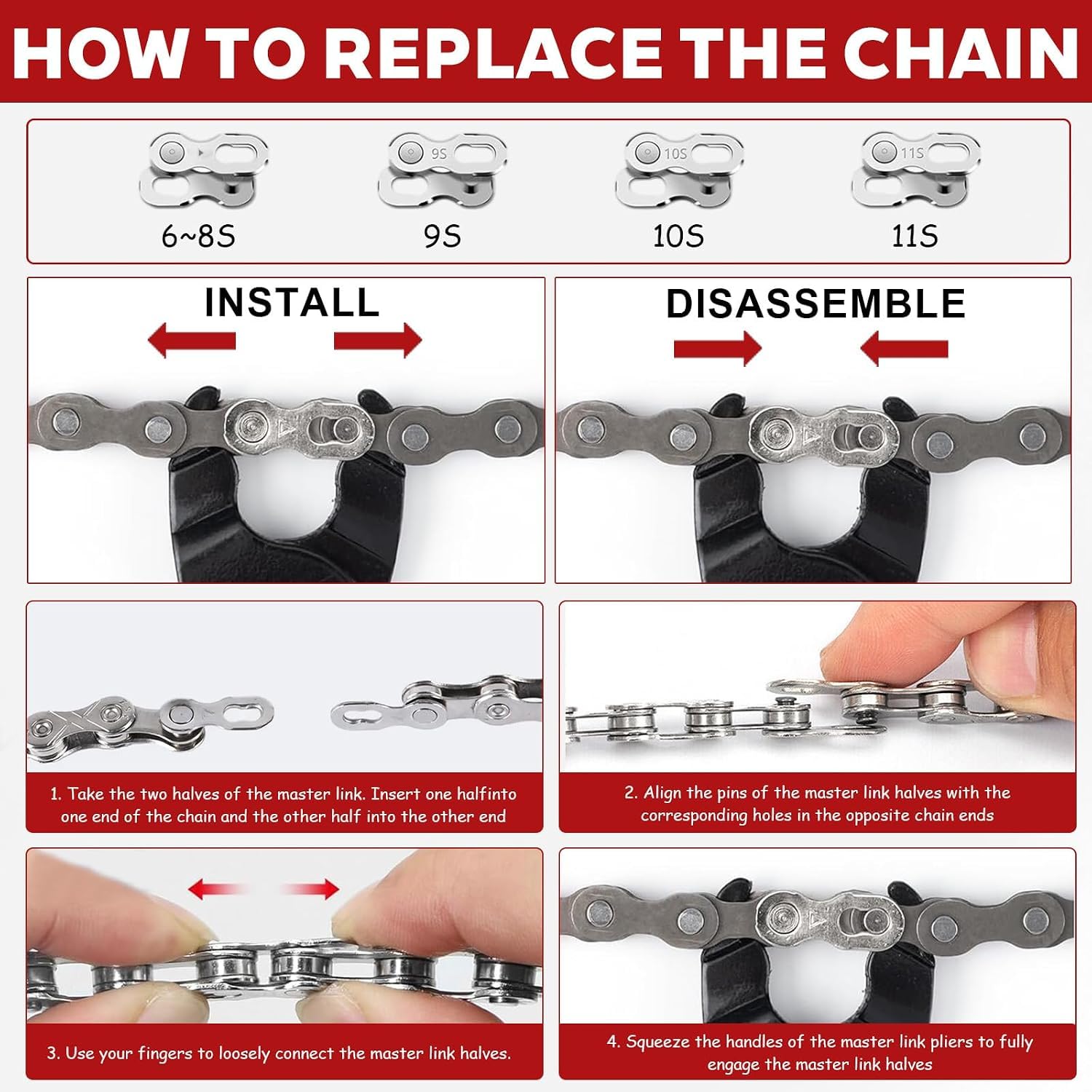 HOW TO REPLACE THE CHAIN

9S 10S 11S

6~8S

9S

10S

11S

INSTALL

DISASSEMBLE

1. Take the two halves of the master link. Insert one halfinto one end of the chain and the other half into the other end

2. Align the pins of the master link halves with the corresponding holes in the opposite chain ends

3. Use your fingers to loosely connect the master link halves.

4. Squeeze the handles of the master link pliers to fully engage the master link halves