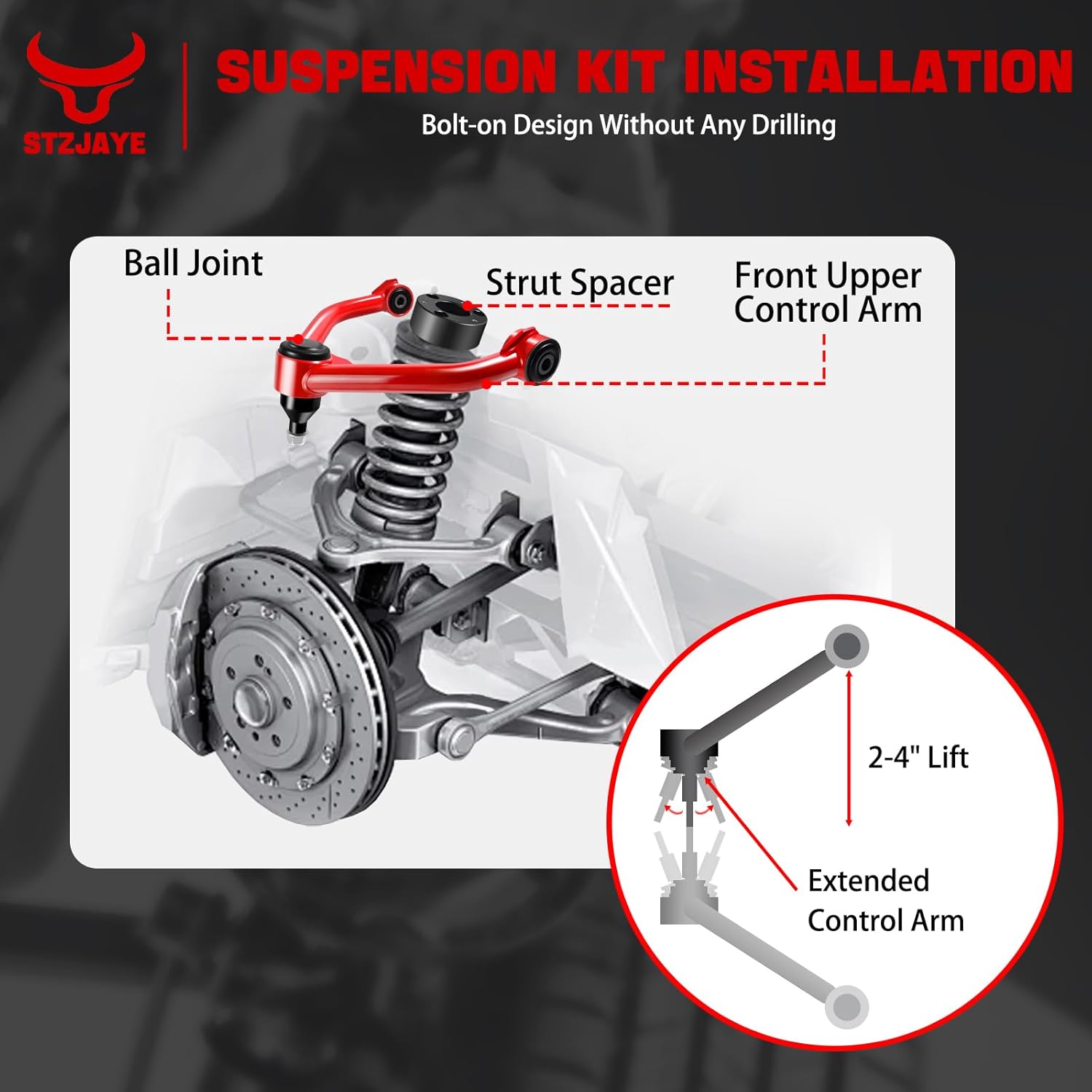 STZJAYE

SUSPENSION KIT INSTALLATION

Bolt-on Design Without Any Drilling

Ball Joint

Strut Spacer

Front Upper Control Arm

2-4" Lift

Extended Control Arm