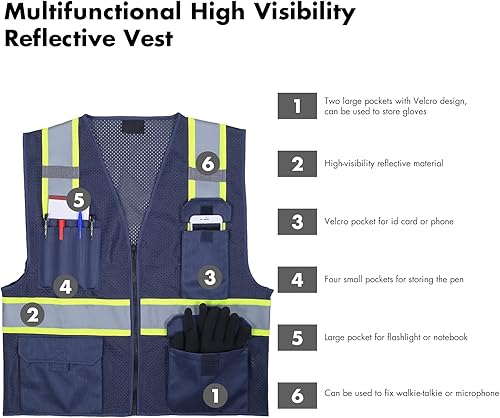 Multifunctional High Visibility Reflective Vest

6

5

3

4

2

1

1 Two large pockets with Velcro design, can be used to store gloves

2 High-visibility reflective material

3 Velcro pocket for id card or phone

4 Four small pockets for storing the pen

5 Large pocket for flashlight or notebook

6 Can be used to fix walkie-talkie or microphone