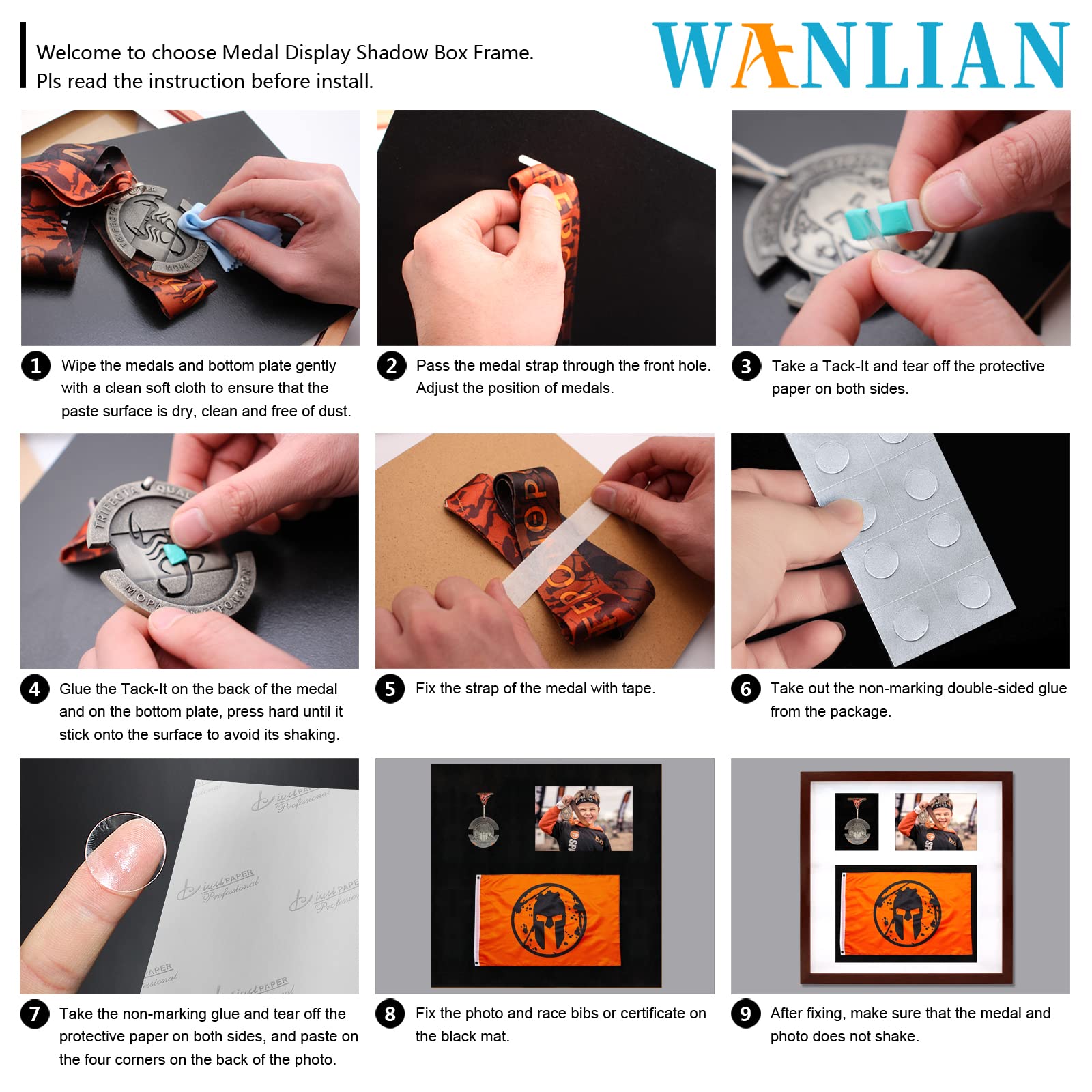 Welcome to choose Medal Display Shadow Box Frame.
Pls read the instruction before install.

WANLIAN

1 Wipe the medals and bottom plate gently with a clean soft cloth to ensure that the paste surface is dry, clean and free of dust.

2 Pass the medal strap through the front hole. Adjust the position of medals.

3 Take a Tack-It and tear off the protective paper on both sides.

4 Glue the Tack-It on the back of the medal and on the bottom plate, press hard until it stick onto the surface to avoid its shaking.

5 Fix the strap of the medal with tape.

6 Take out the non-marking double-sided glue from the package.

7 Take the non-marking glue and tear off the protective paper on both sides, and paste on the four corners on the back of the photo.

8 Fix the photo and race bibs or certificate on the black mat.

9 After fixing, make sure that the medal and photo does not shake.