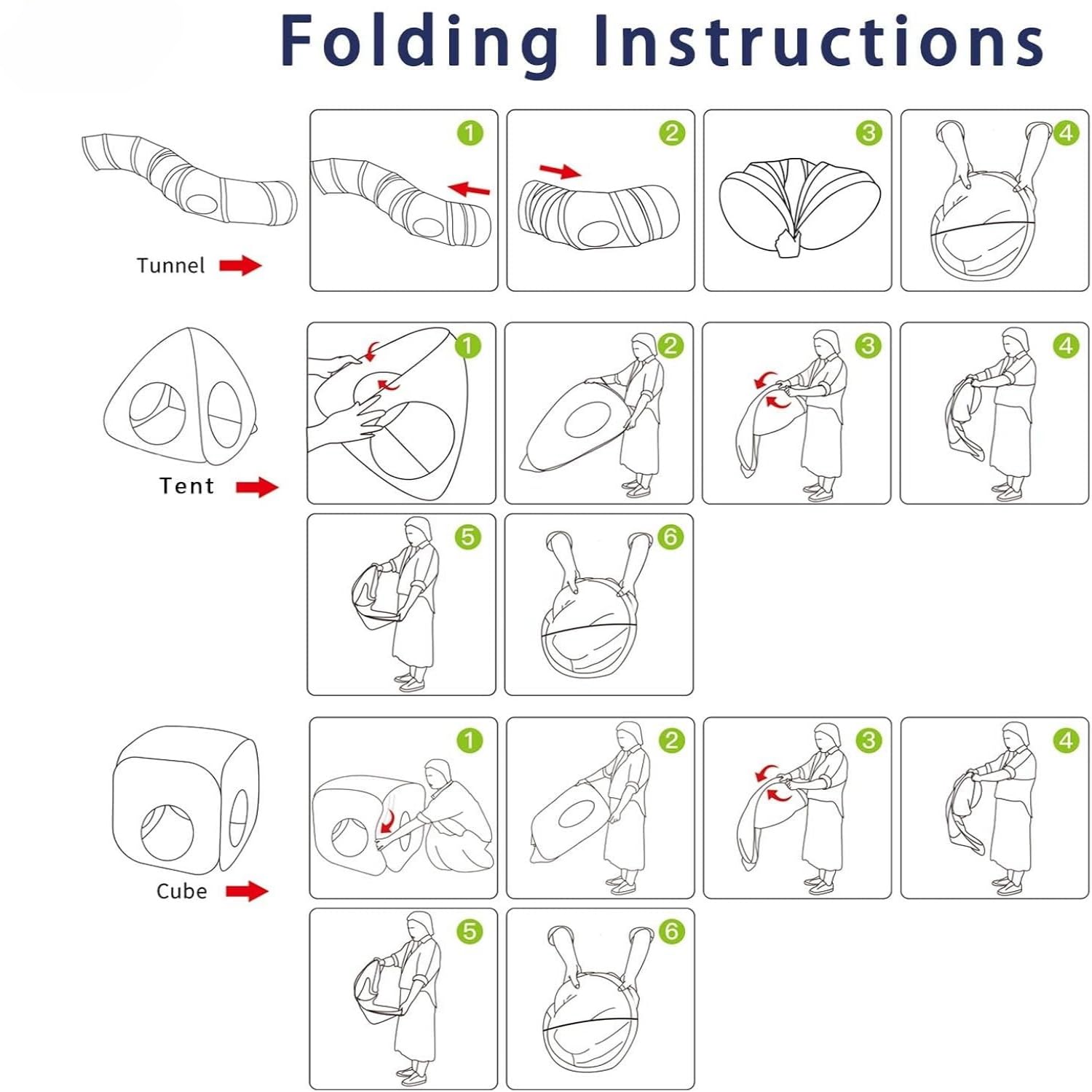 Folding Instructions

Tunnel

1

2

3

4

Tent

1

2

3

4

5

6

Cube

1

2

3

4

5

6