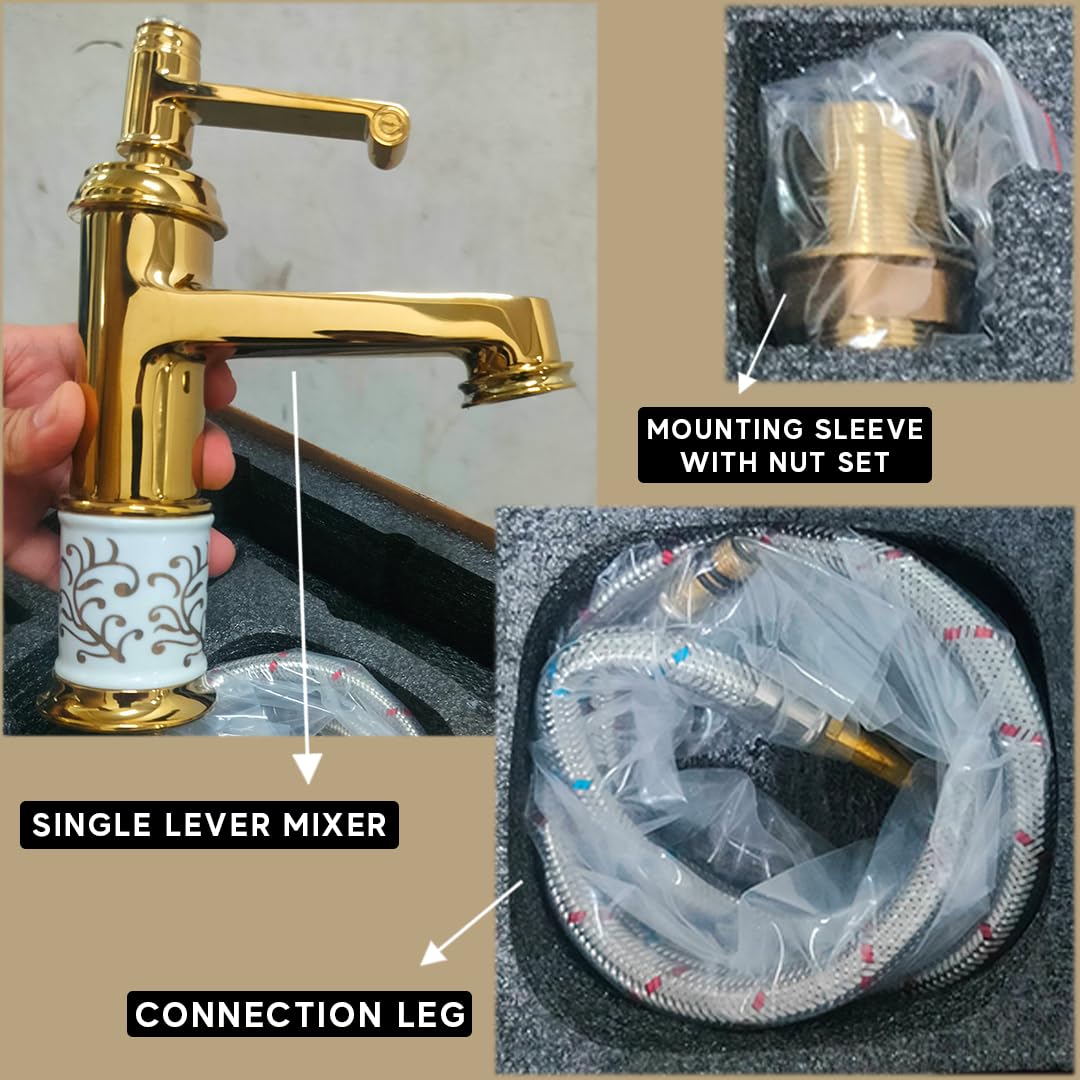 MOUNTING SLEEVE WITH NUT SET

SINGLE LEVER MIXER

CONNECTION LEG