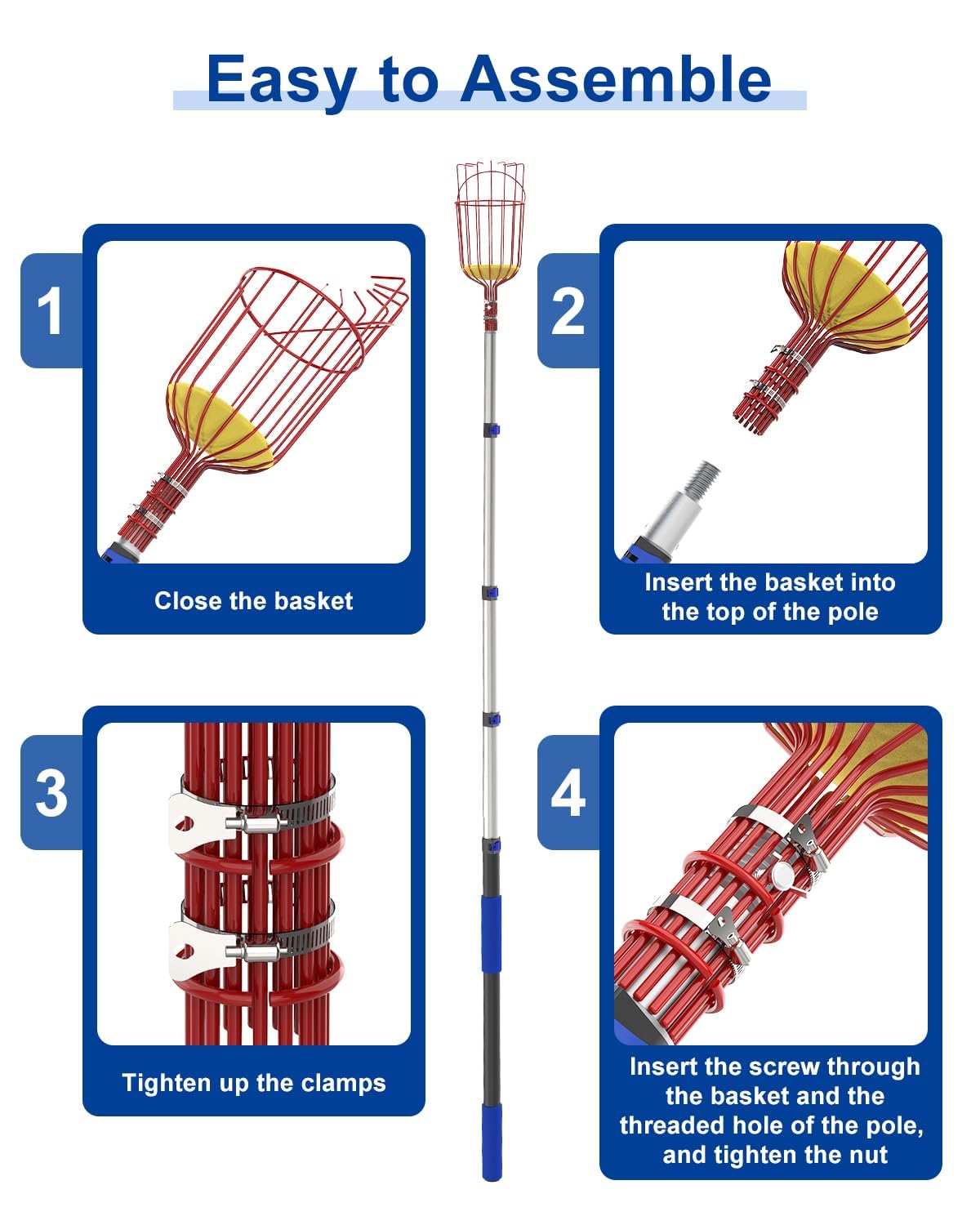 Easy to Assemble

1

Close the basket

2

Insert the basket into the top of the pole

3

Tighten up the clamps

4

Insert the screw through the basket and the threaded hole of the pole, and tighten the nut