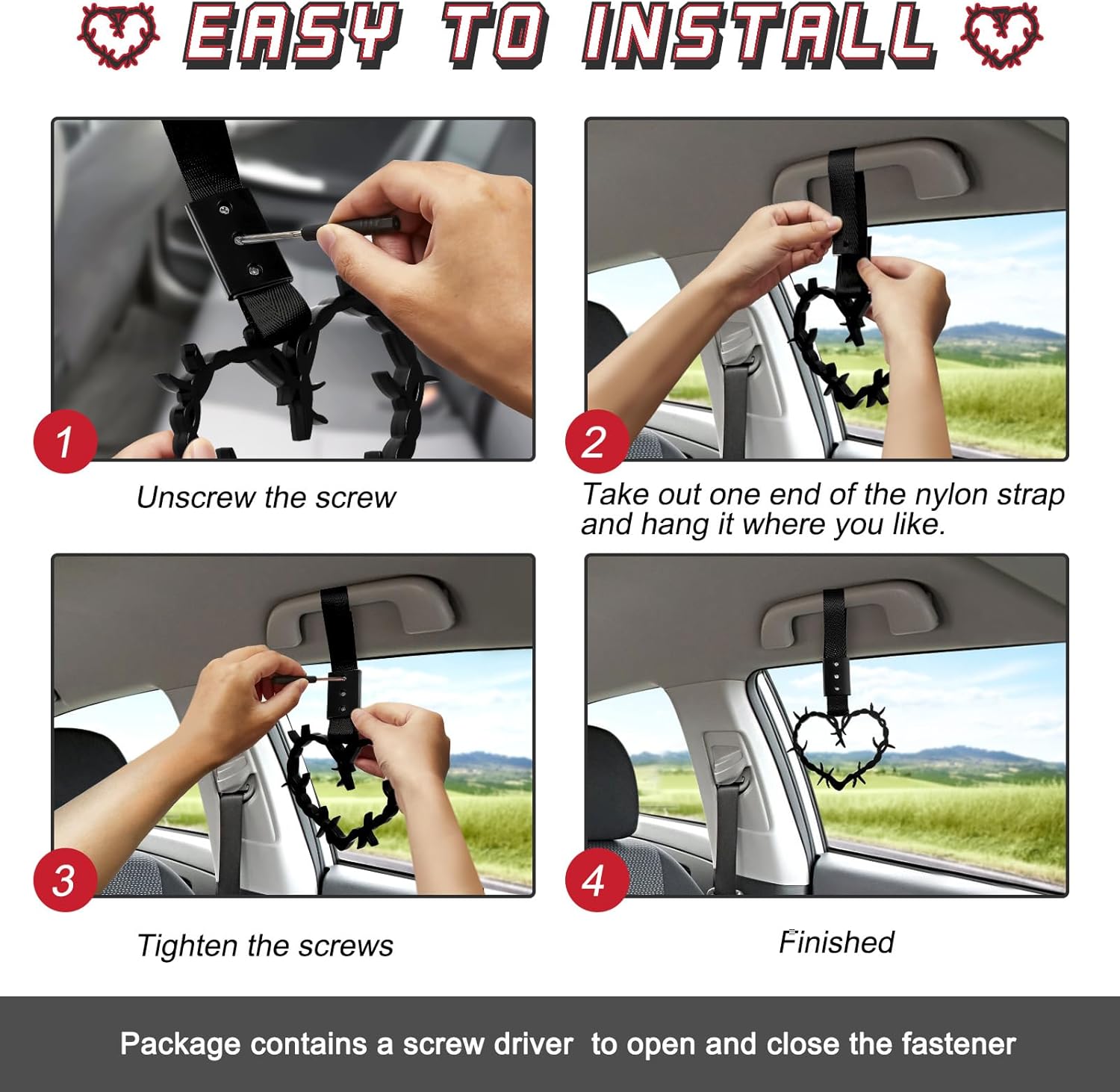 EASY TO INSTALL

1

Unscrew the screw

2

Take out one end of the nylon strap and hang it where you like.

3

Tighten the screws

4

Finished

Package contains a screw driver  to open and close the fastener