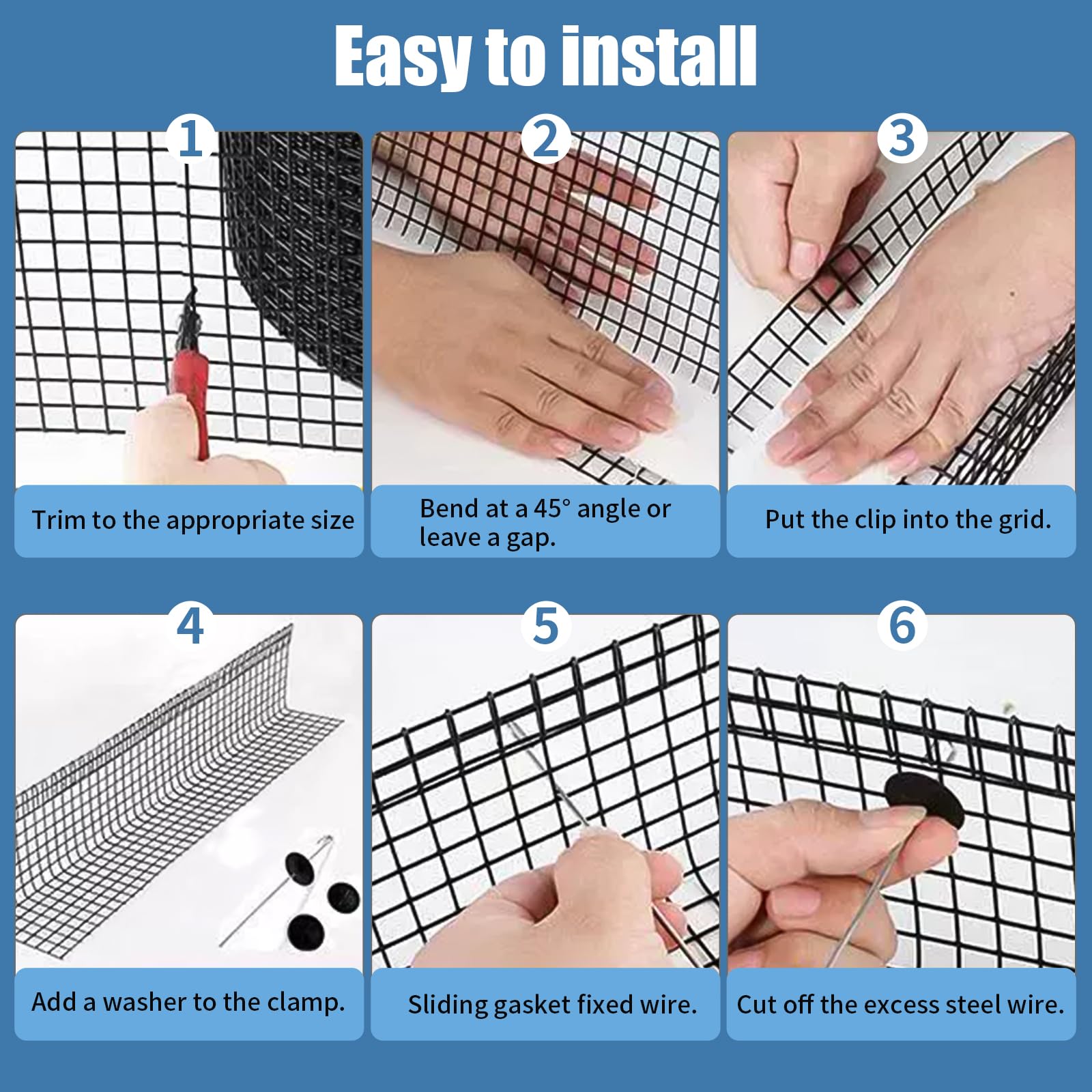 Easy to install

1

Trim to the appropriate size

2

Bend at a 45° angle or leave a gap.

3

Put the clip into the grid.

4

Add a washer to the clamp.

5

Sliding gasket fixed wire.

6

Cut off the excess steel wire.