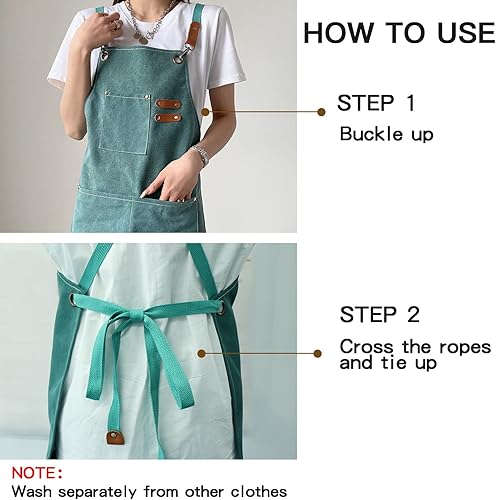 HOW TO USE

STEP 1
Buckle up

STEP 2
Cross the ropes and tie up

NOTE:
Wash separately from other clothes