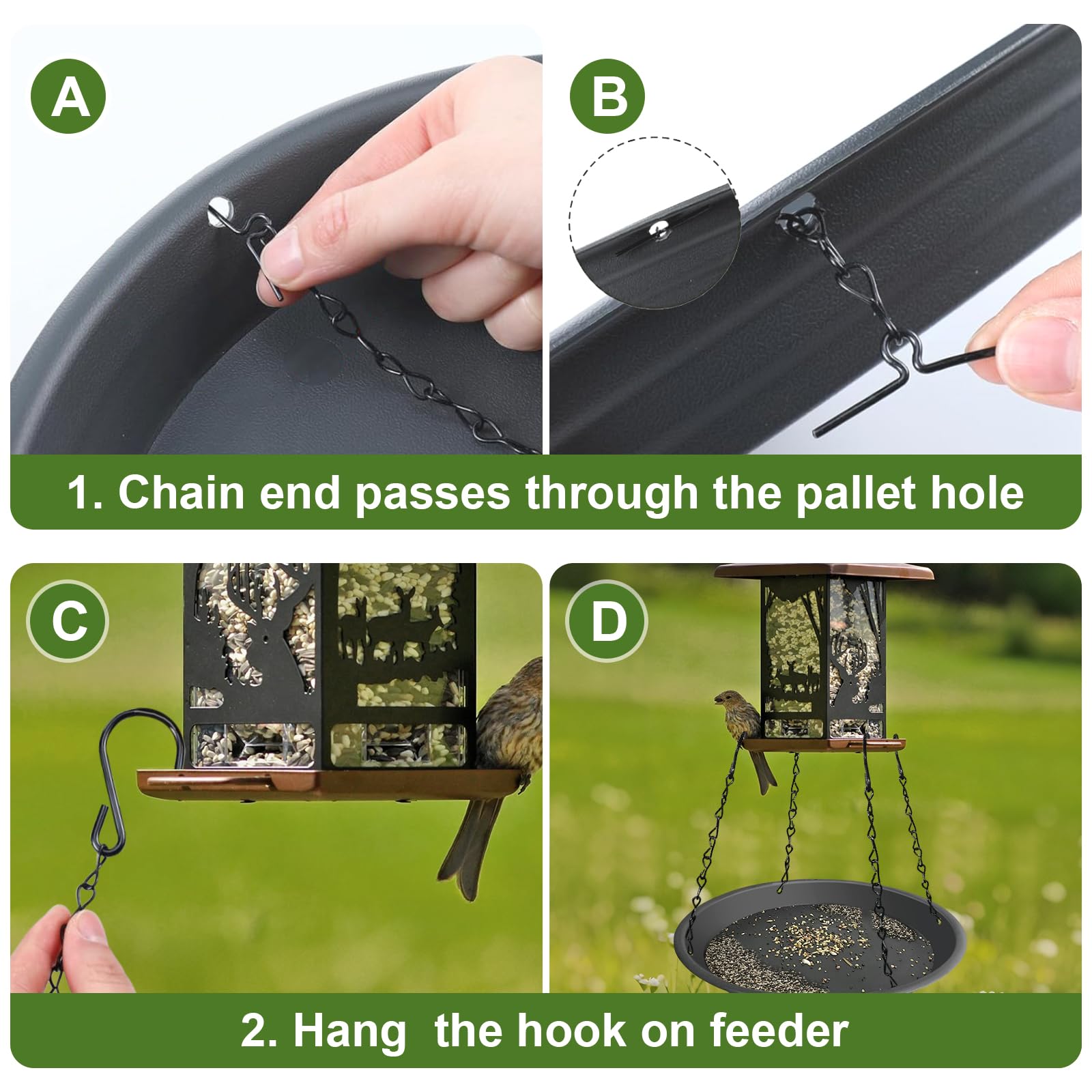 A

B

1. Chain end passes through the pallet hole

C

D

2. Hang  the hook on feeder