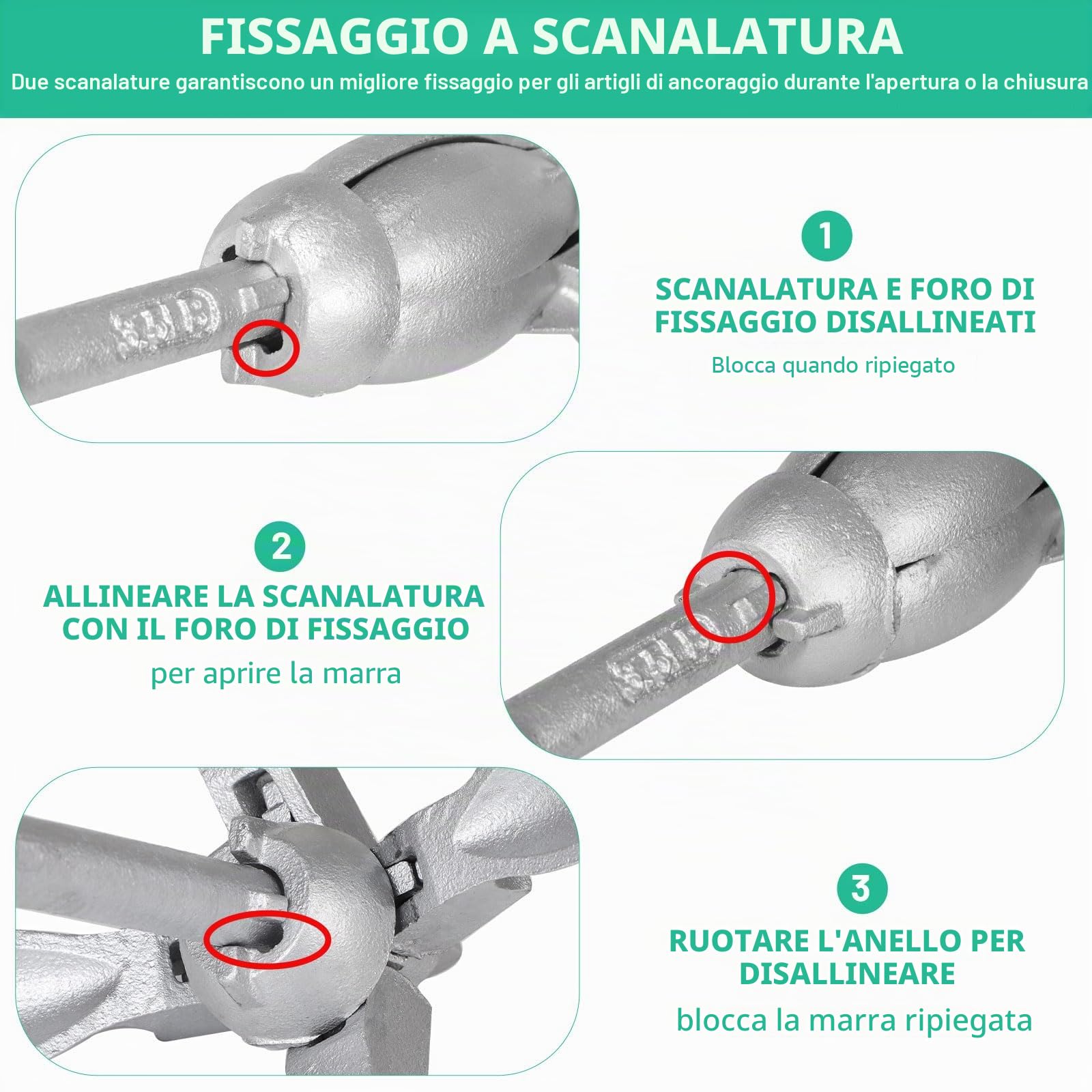 FISSAGGIO A SCANALATURA

Due scanalature garantiscono un migliore fissaggio per gli artigli di ancoraggio durante l'apertura o la chiusura

1

SCANALATURA E FORO DI FISSAGGIO DISALLINEATI

Blocca quando ripiegato

2

ALLINEARE LA SCANALATURA CON IL FORO DI FISSAGGIO

per aprire la marra

3

RUOTARE L'ANELLO PER DISALLINEARE

blocca la marra ripiegata