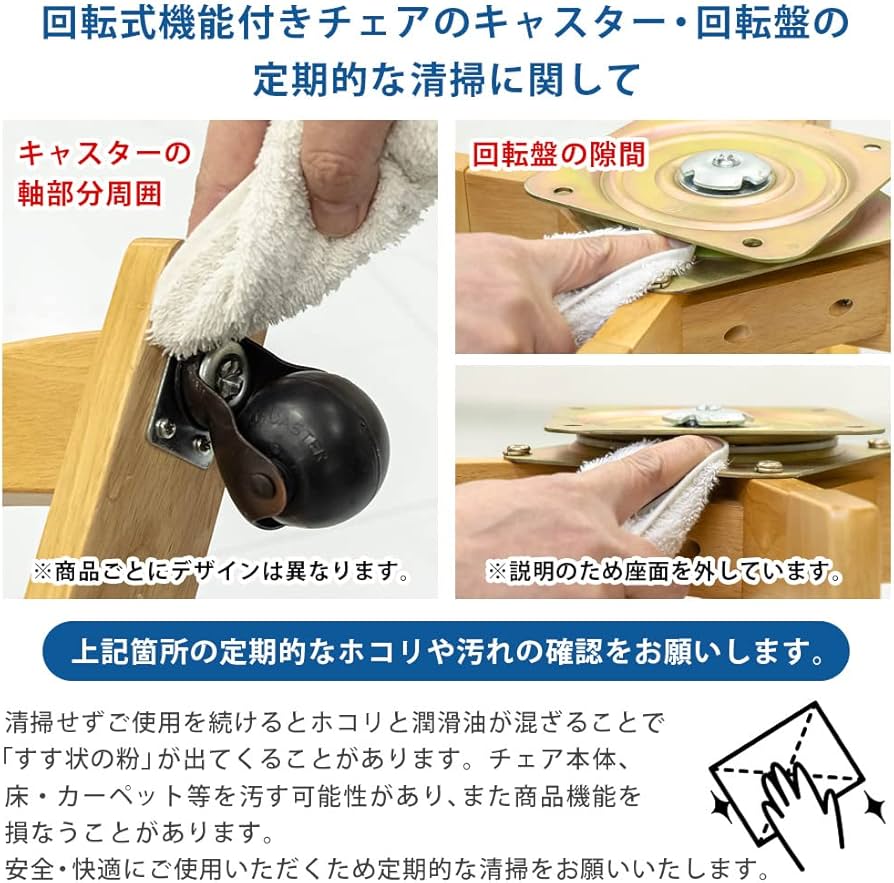 回転式機能付きチェアのキャスター・回転盤の定期的な清掃に関して

キャスターの軸部分周囲

※商品ごとにデザインは異なります。

回転盤の隙間

※説明のため座面を外しています。

上記箇所の定期的なホコリや汚れの確認をお願いします。

清掃せずご使用を続けるとホコリと潤滑油が混ざることで「すす状の粉」が出てくることがあります。チェア本体、床・カーペット等を汚す可能性があり、また商品機能を損なうことがあります。
安全・快適にご使用いただくため定期的な清掃をお願いいたします。