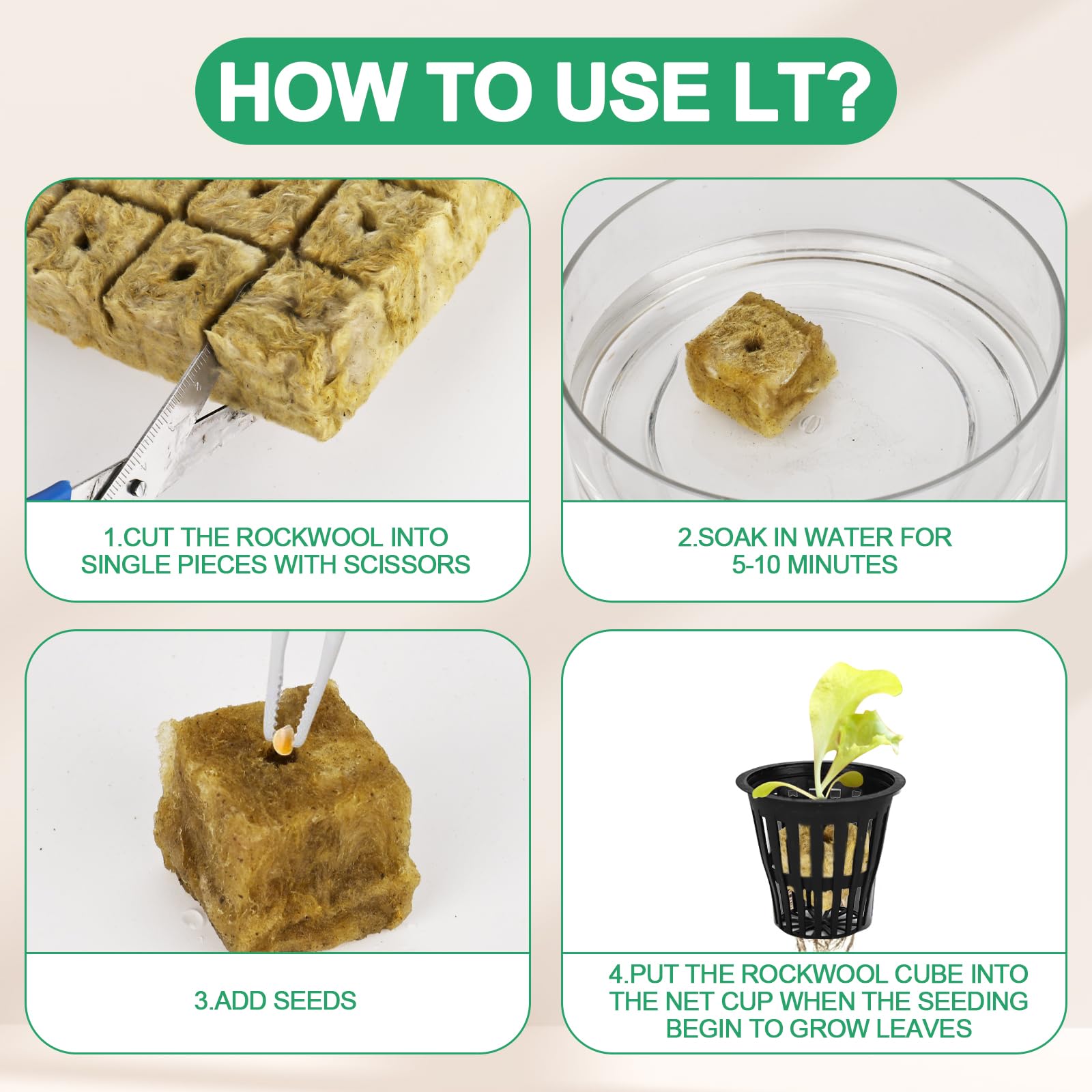 HOW TO USE LT?

1.CUT THE ROCKWOOL INTO SINGLE PIECES WITH SCISSORS

2.SOAK IN WATER FOR 5-10 MINUTES

3.ADD SEEDS

4.PUT THE ROCKWOOL CUBE INTO THE NET CUP WHEN THE SEEDING BEGIN TO GROW LEAVES