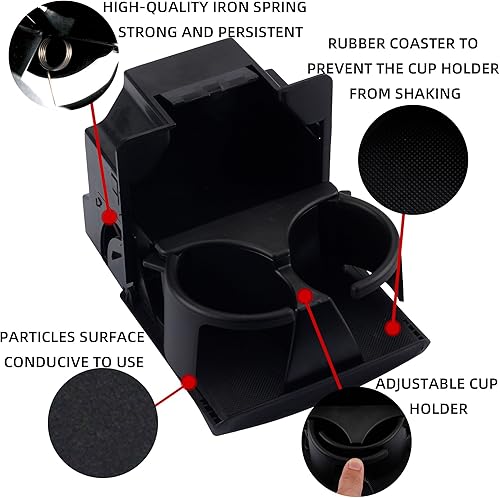 HIGH-QUALITY IRON SPRING
STRONG AND PERSISTENT

RUBBER COASTER TO PREVENT THE CUP HOLDER FROM SHAKING

PARTICLES SURFACE CONDUCIVE TO USE

ADJUSTABLE CUP HOLDER