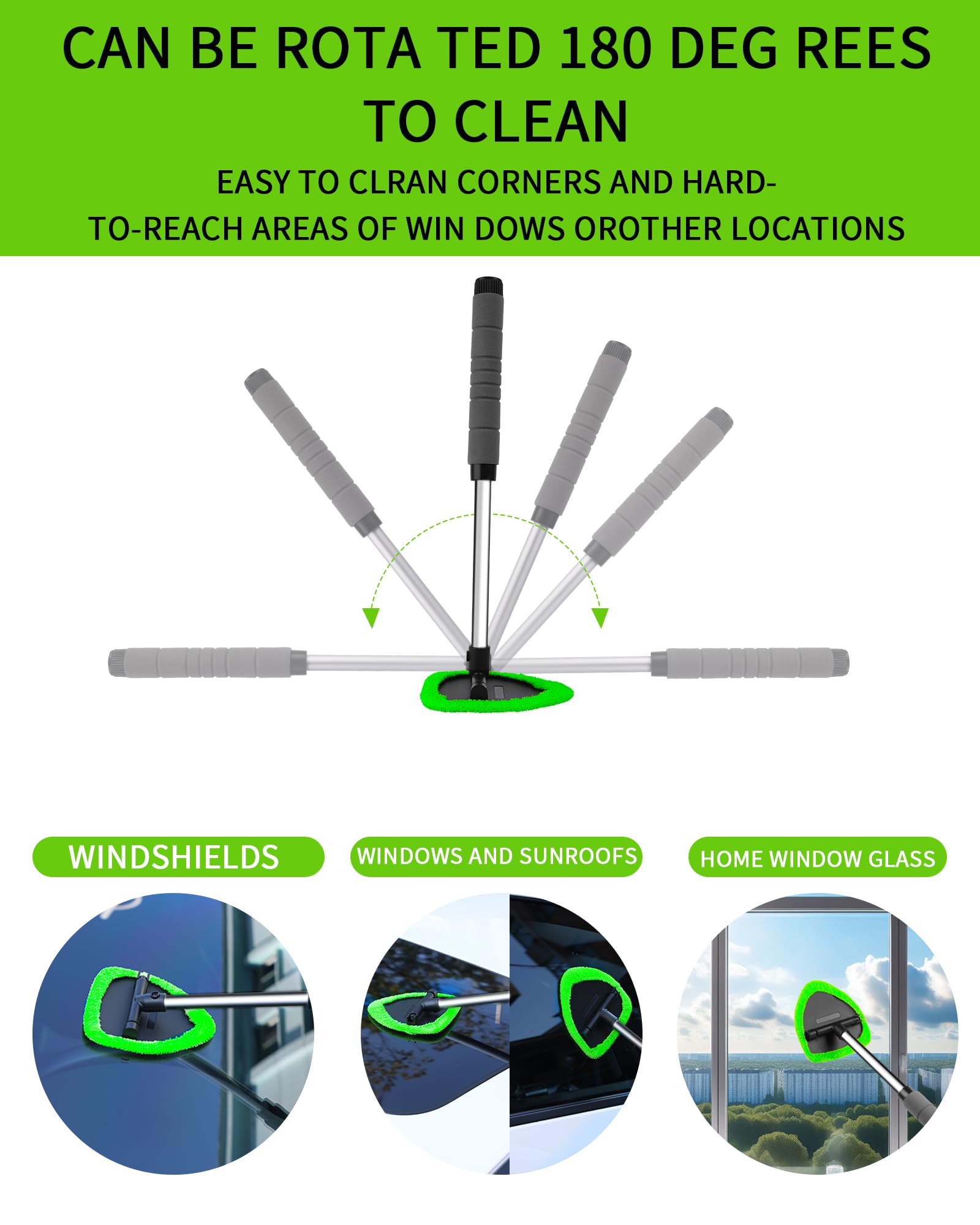 CAN BE ROTA TED 180 DEG REES TO CLEAN

EASY TO CLRAN CORNERS AND HARD-TO-REACH AREAS OF WIN DOWS OROTHER LOCATIONS

WINDSHIELDS

WINDOWS AND SUNROOFS

HOME WINDOW GLASS