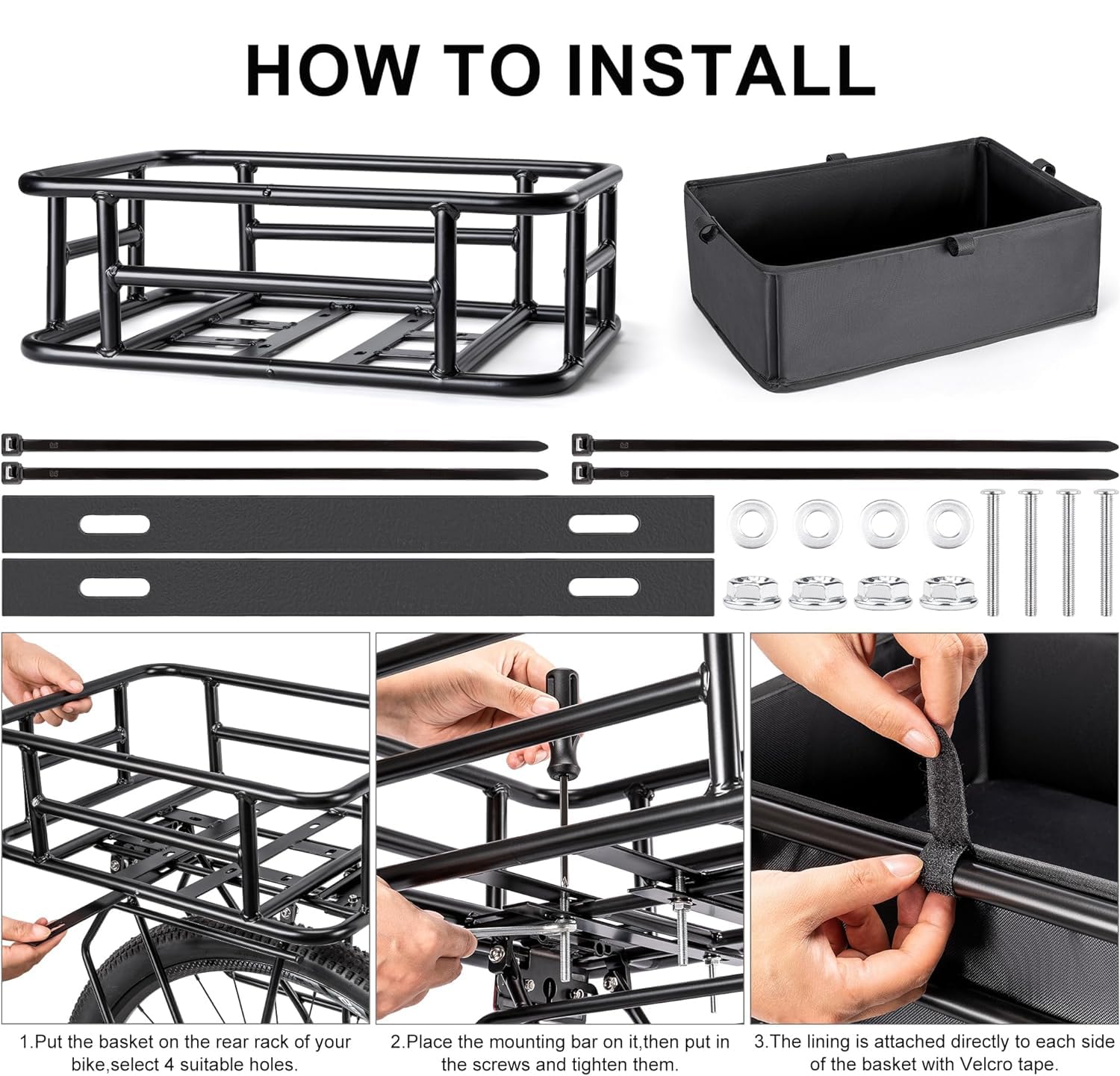 HOW TO INSTALL

1.Put the basket on the rear rack of your bike,select 4 suitable holes.

2.Place the mounting bar on it,then put in the screws and tighten them.

3.The lining is attached directly to each side of the basket with Velcro tape.