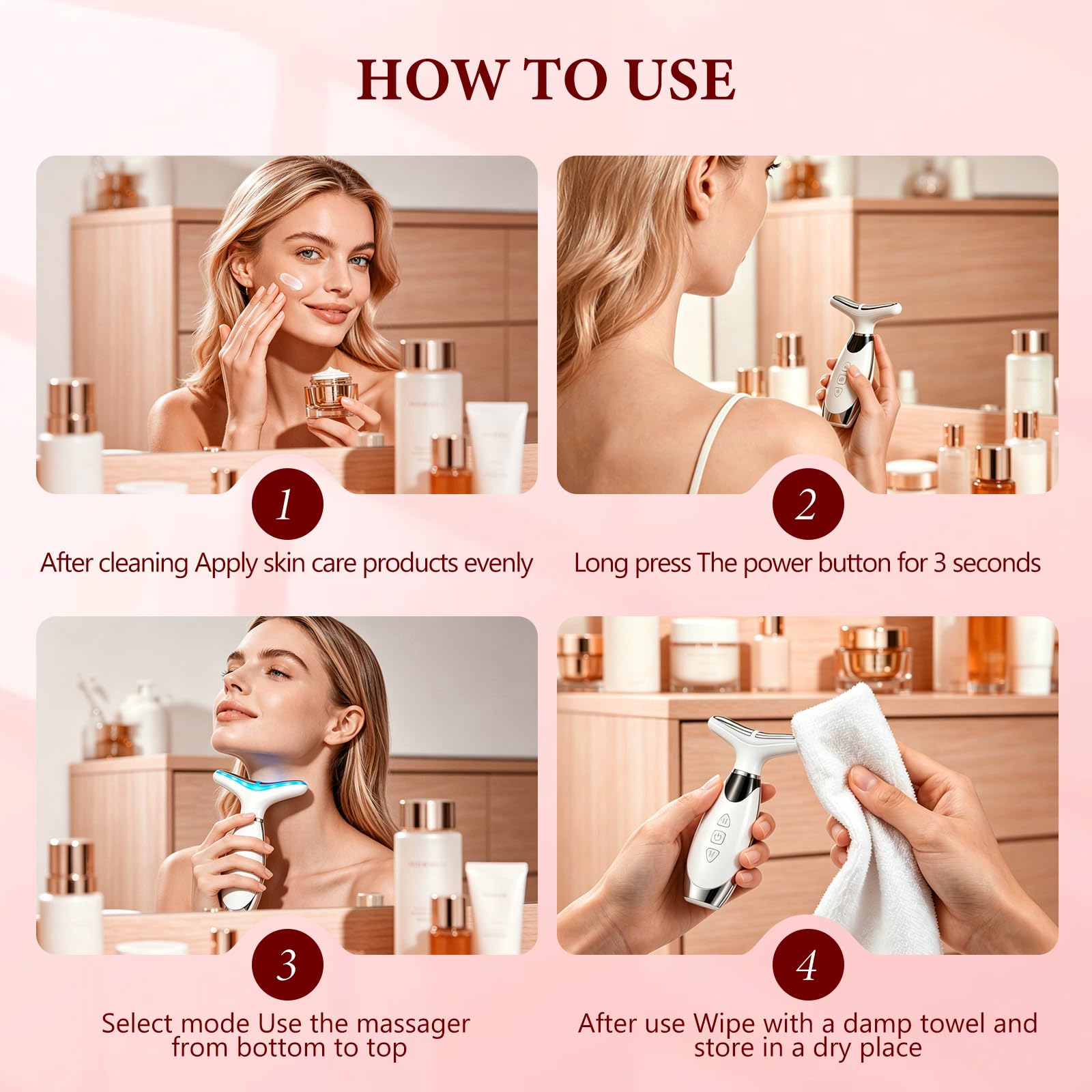 HOW TO USE

1

After cleaning Apply skin care products evenly

2

Long press The power button for 3 seconds

3

Select mode Use the massager from bottom to top

4

After use Wipe with a damp towel and store in a dry place